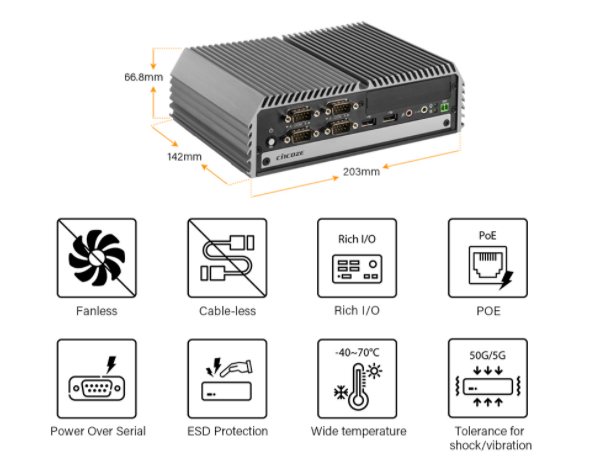 66.8mm

142mm

203mm

cincoze

Fanless

Cable-less

Rich I/O

Rich I/O

PoE

POE

Power Over Serial

ESD Protection

-40~70°C

Wide temperature

50G/5G

Tolerance for shock/vibration