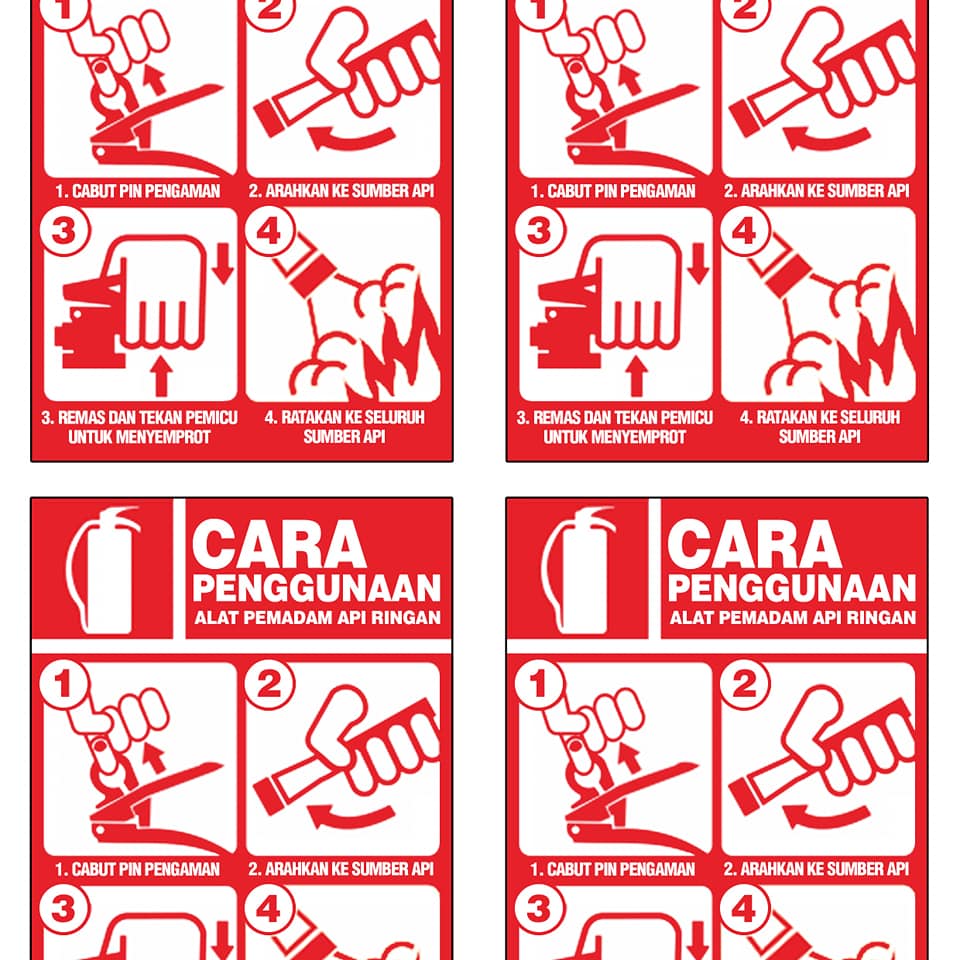 1

2

1. CABUT PIN PENGAMAN

2. ARAHKAN KE SUMBER API

3

4

3. REMAS DAN TEKAN PEMICU UNTUK MENYEMPROT

4. RATAKAN KE SELURUH SUMBER API

1

2

1. CABUT PIN PENGAMAN

2. ARAHKAN KE SUMBER API

3

4

3. REMAS DAN TEKAN PEMICU UNTUK MENYEMPROT

4. RATAKAN KE SELURUH SUMBER API

CARA PENGGUNAAN
ALAT PEMADAM API RINGAN

1

2

1. CABUT PIN PENGAMAN

2. ARAHKAN KE SUMBER API

3

4

CARA PENGGUNAAN
ALAT PEMADAM API RINGAN

1

2

1. CABUT PIN PENGAMAN

2. ARAHKAN KE SUMBER API

3

4