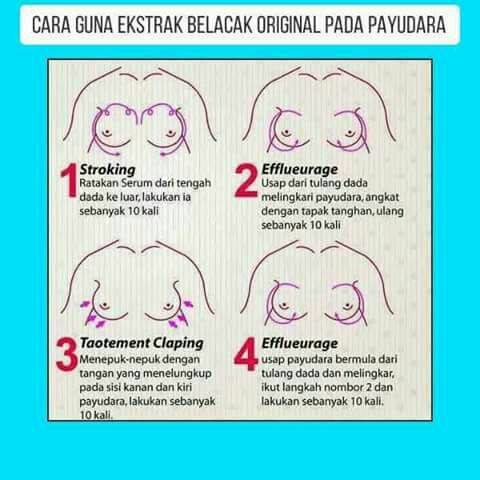 CARA GUNA EKSTRAK BELACAK ORIGINAL PADA PAYUDARA

1 Stroking
Ratakan Serum dari tengah dada ke luar, lakukan ia sebanyak 10 kali

2 Efflueurage
Usap dari tulang dada melingkari payudara, angkat dengan tapak tanghan, ulang sebanyak 10 kali

3 Taotement Claping
Menepuk-nepuk dengan tangan yang menelungkup pada sisi kanan dan kiri payudara, lakukan sebanyak 10 kali.

4 Efflueurage
usap payudara bermula dari tulang dada dan melingkar, ikut langkah nombor 2 dan lakukan sebanyak 10 kali.