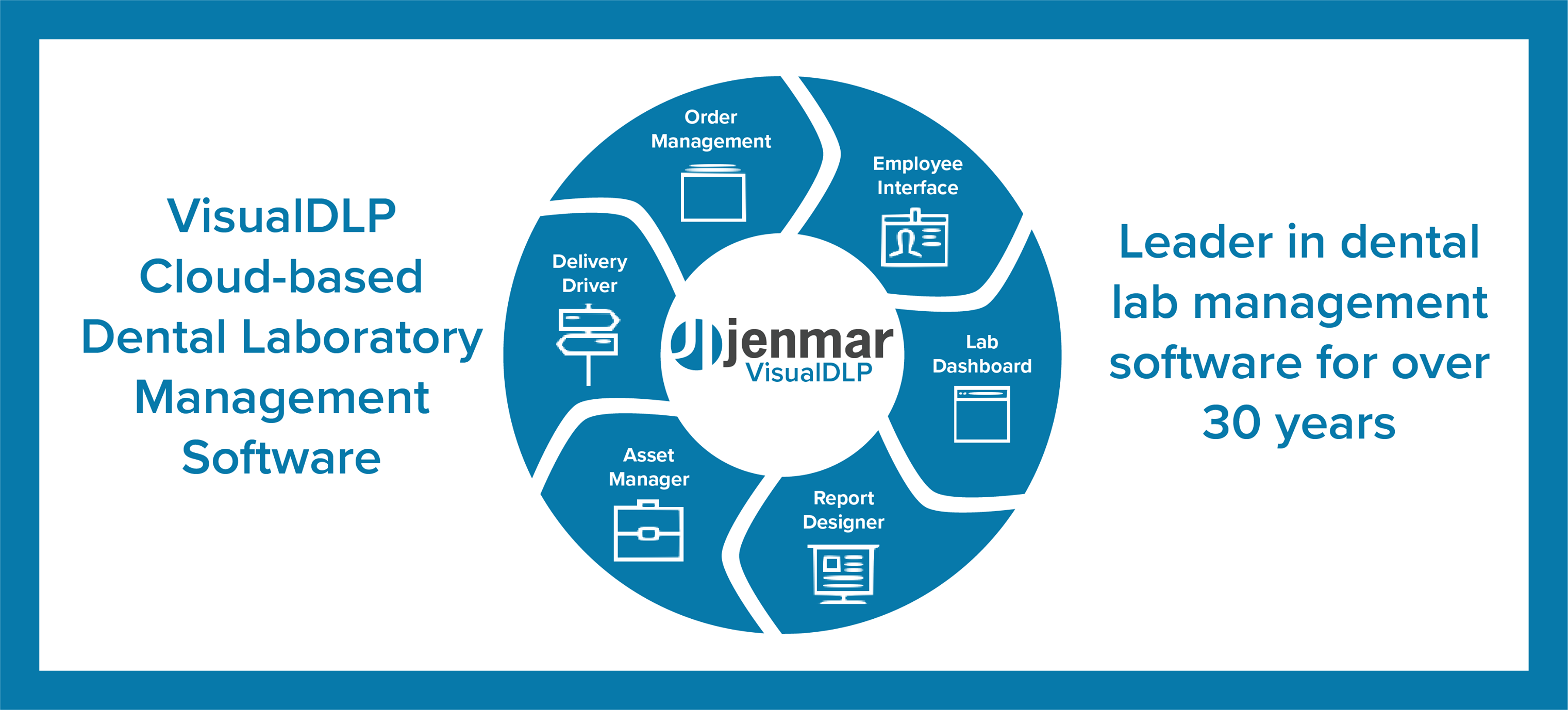 VisualDLP Cloud-based Dental Laboratory Management Software

Order Management

Employee Interface

Lab Dashboard

Report Designer

Asset Manager

Delivery Driver

jenmar
VisualDLP

Leader in dental lab management software for over 30 years