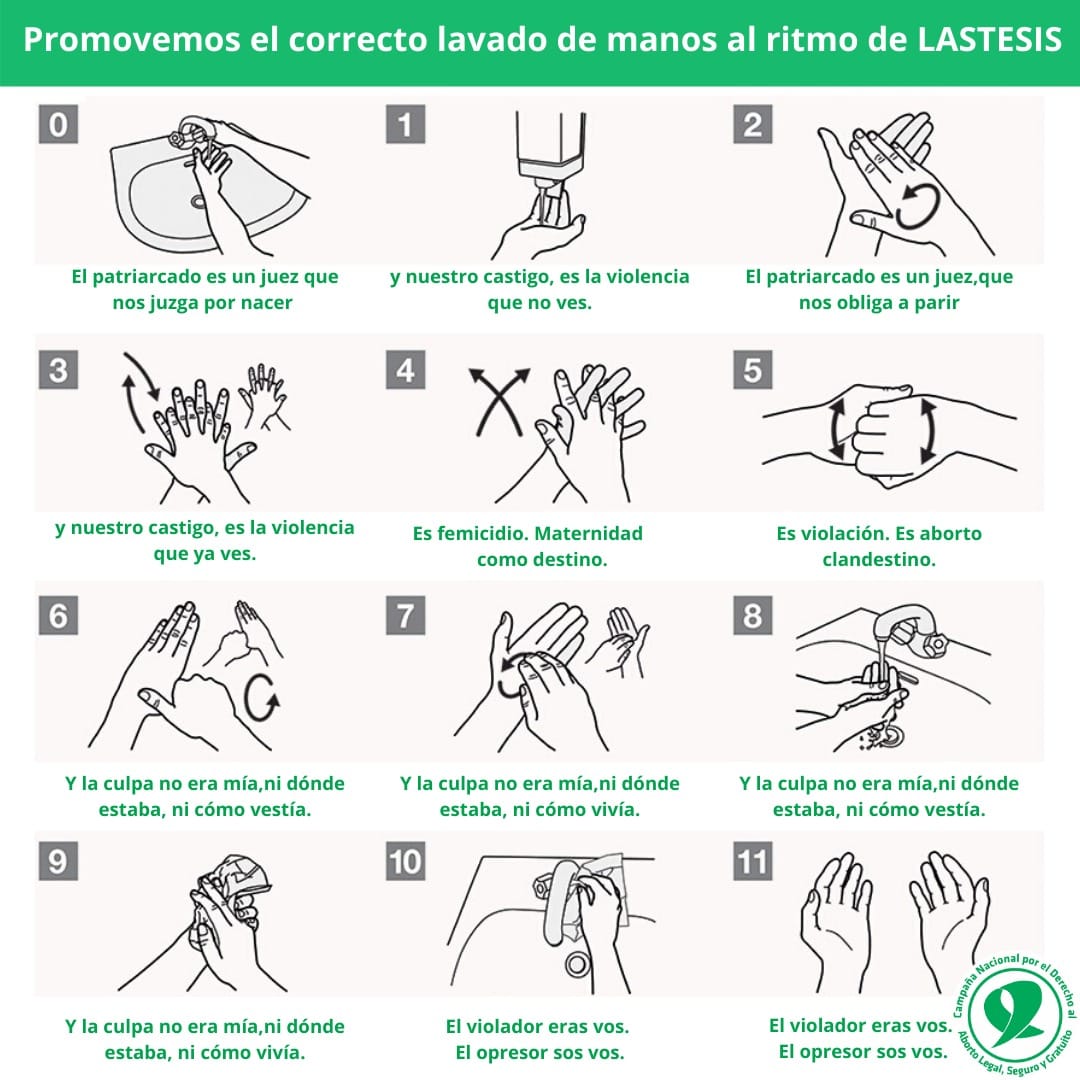 Promovemos el correcto lavado de manos al ritmo de LASTESIS

0

El patriarcado es un juez que nos juzga por nacer

1

y nuestro castigo, es la violencia que no ves.

2

El patriarcado es un juez,que nos obliga a parir

3

y nuestro castigo, es la violencia que ya ves.

4

Es femicidio. Maternidad como destino.

5

Es violación. Es aborto clandestino.

6

Y la culpa no era mía,ni dónde estaba, ni cómo vestía.

7

Y la culpa no era mía,ni dónde estaba, ni cómo vivía.

8

Y la culpa no era mía,ni dónde estaba, ni cómo vestía.

9

Y la culpa no era mía,ni dónde estaba, ni cómo vivía.

10

El violador eras vos. El opresor sos vos.

11

El violador eras vos. El opresor sos vos.

Campaña Nacional por el Derecho al Aborto Legal, Seguro y Gratuito