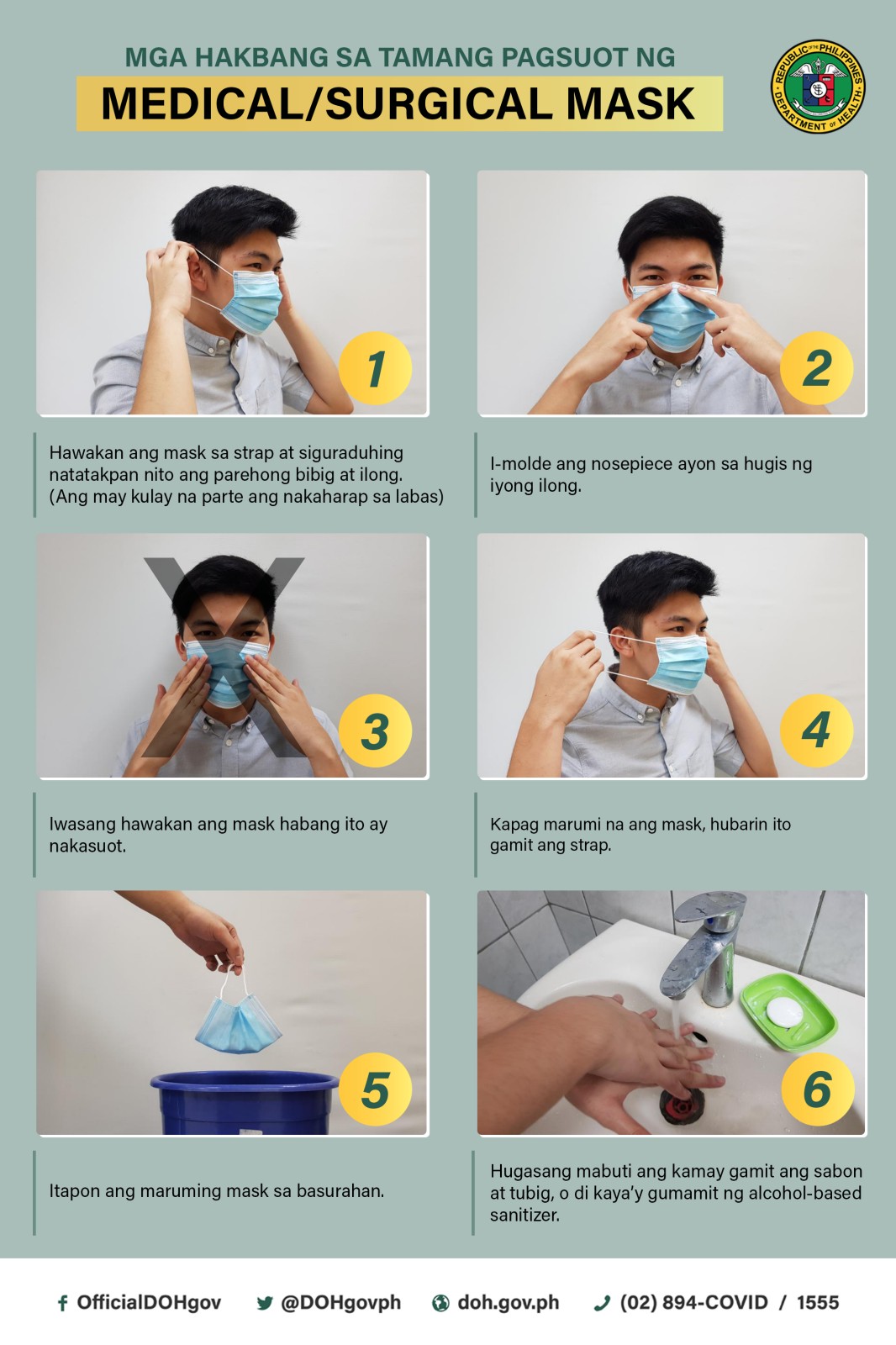 MGA HAKBANG SA TAMANG PAGSUOT NG
MEDICAL/SURGICAL MASK

REPUBLIC OF THE PHILIPPINES
DEPARTMENT OF HEALTH

1

Hawakan ang mask sa strap at siguraduhing natatakpan nito ang parehong bibig at ilong. (Ang may kulay na parte ang nakaharap sa labas)

2

I-molde ang nosepiece ayon sa hugis ng iyong ilong.

3

Iwasang hawakan ang mask habang ito ay nakasuot.

4

Kapag marumi na ang mask, hubarin ito gamit ang strap.

5

Itapon ang maruming mask sa basurahan.

6

Hugasang mabuti ang kamay gamit ang sabon at tubig, o di kaya'y gumamit ng alcohol-based sanitizer.

OfficialDOHgov @DOHgovph doh.gov.ph (02) 894-COVID / 1555