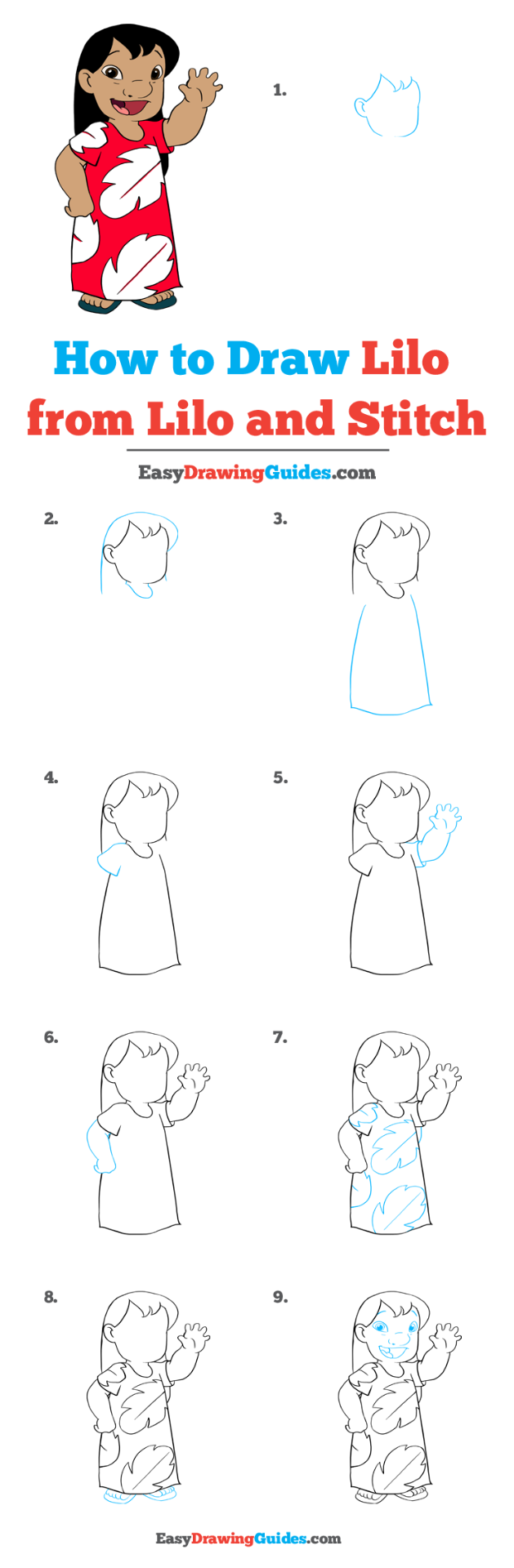 1.

How to Draw Lilo from Lilo and Stitch

EasyDrawingGuides.com

2.

3.

4.

5.

6.

7.

8.

9.

EasyDrawingGuides.com