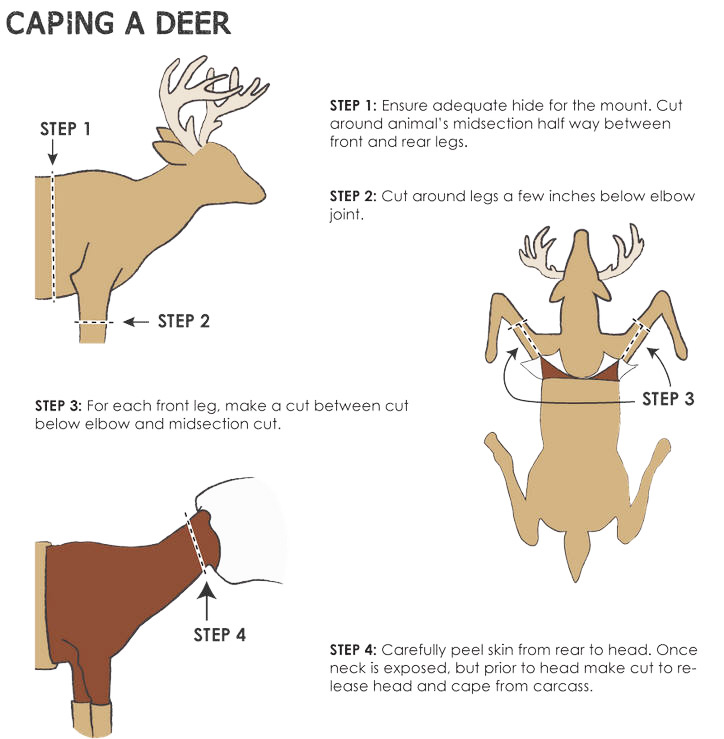 CAPING A DEER

STEP 1

STEP 2

STEP 1: Ensure adequate hide for the mount. Cut around animal's midsection half way between front and rear legs.

STEP 2: Cut around legs a few inches below elbow joint.

STEP 3

STEP 3: For each front leg, make a cut between cut below elbow and midsection cut.

STEP 4

STEP 4: Carefully peel skin from rear to head. Once neck is exposed, but prior to head make cut to release head and cape from carcass.