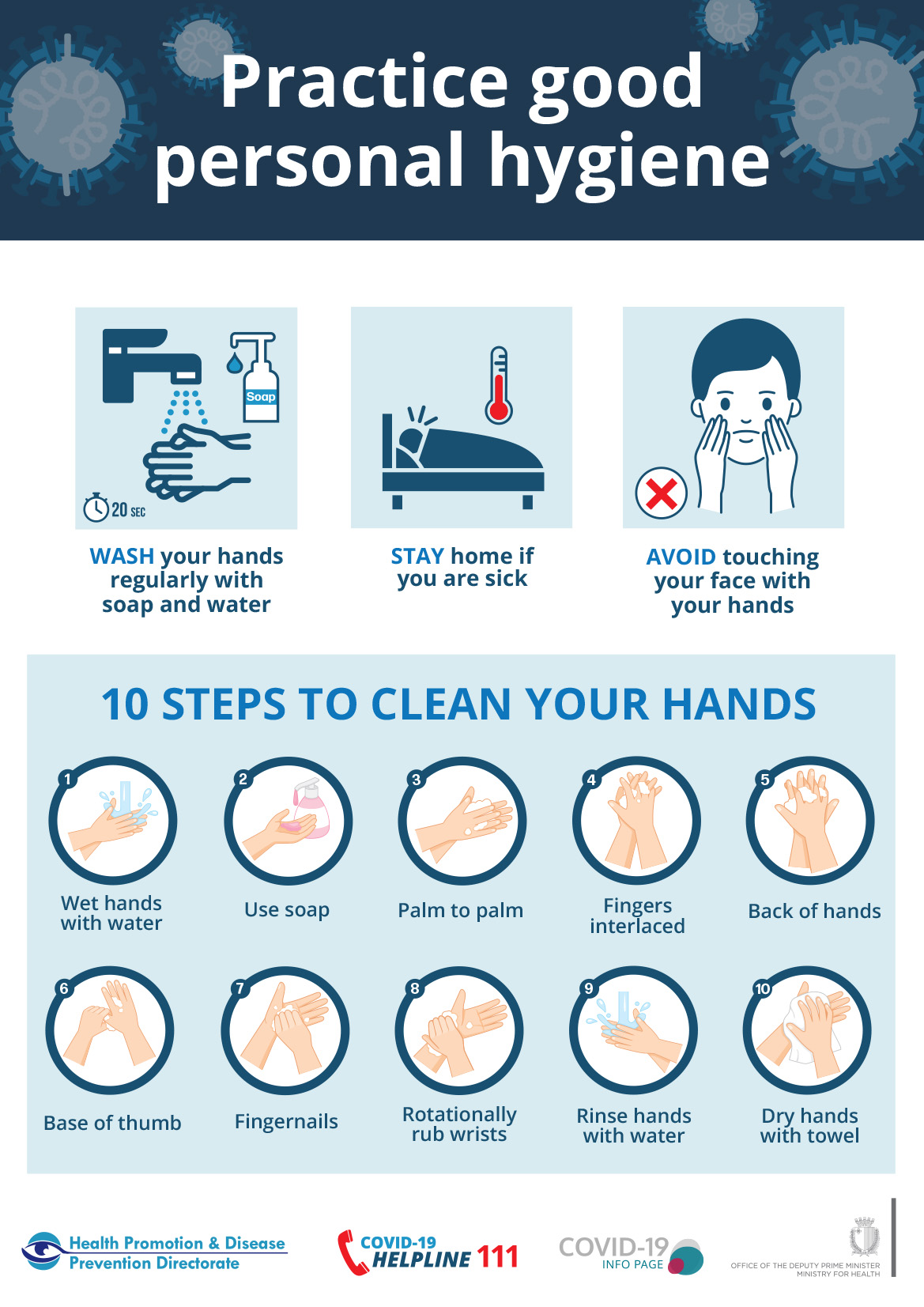 Practice good personal hygiene

Soap

20 SEC

WASH your hands regularly with soap and water

STAY home if you are sick

AVOID touching your face with your hands

10 STEPS TO CLEAN YOUR HANDS

1 Wet hands with water

2 Use soap

3 Palm to palm

4 Fingers interlaced

5 Back of hands

6 Base of thumb

7 Fingernails

8 Rotationally rub wrists

9 Rinse hands with water

10 Dry hands with towel

Health Promotion & Disease Prevention Directorate

COVID-19 HELPLINE 111

COVID-19 INFO PAGE

OFFICE OF THE DEPUTY PRIME MINISTER
MINISTRY FOR HEALTH