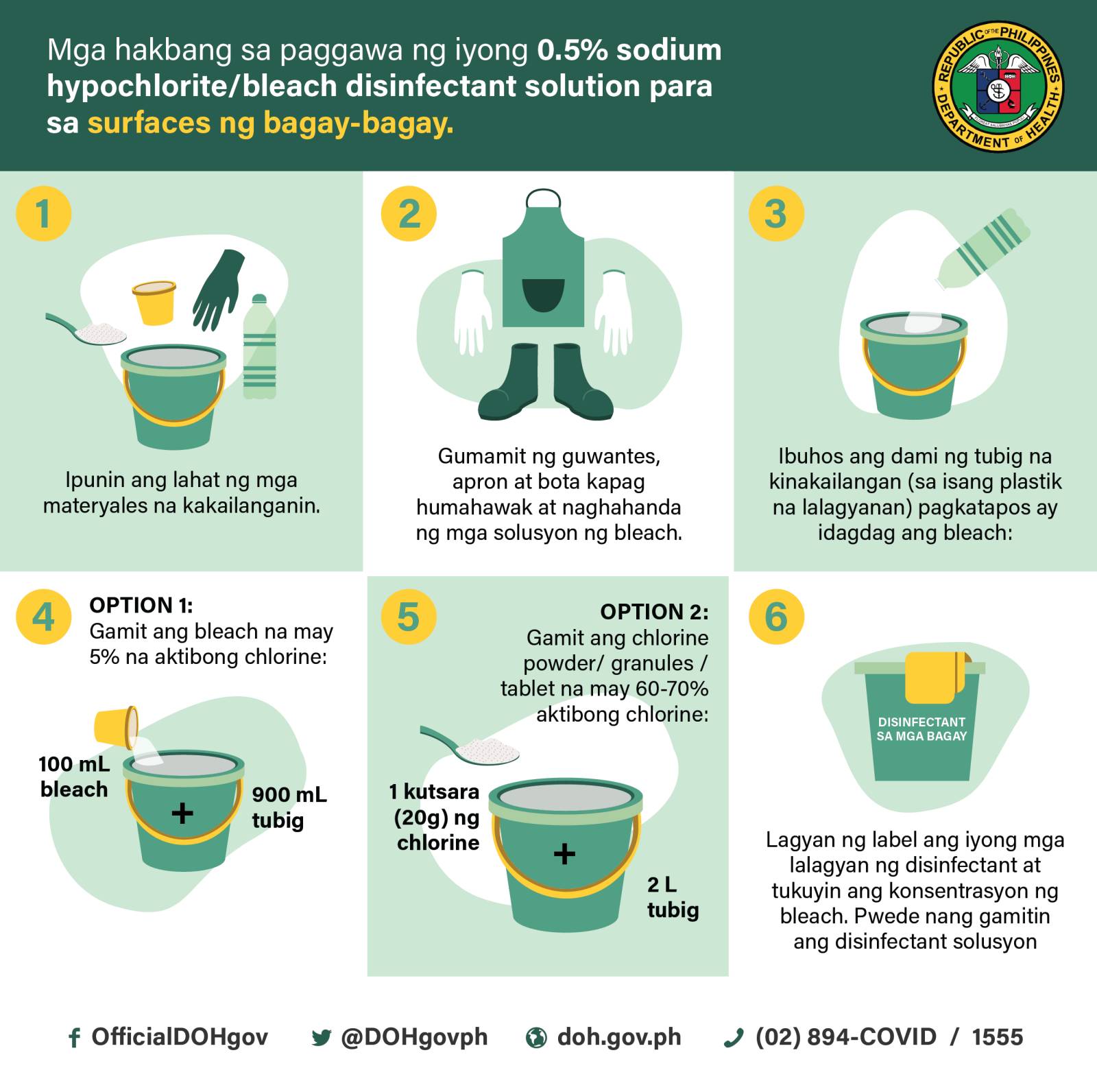 Mga hakbang sa paggawa ng iyong 0.5% sodium hypochlorite/bleach disinfectant solution para sa surfaces ng bagay-bagay.

REPUBLIC OF THE PHILIPPINES
DEPARTMENT OF HEALTH

1

Ipunin ang lahat ng mga materyales na kakailanganin.

2

Gumamit ng guwantes, apron at bota kapag humahawak at naghahanda ng mga solusyon ng bleach.

3

Ibuhos ang dami ng tubig na kinakailangan (sa isang plastik na lalagyanan) pagkatapos ay idagdag ang bleach:

4

OPTION 1:
Gamit ang bleach na may 5% na aktibong chlorine:

100 mL bleach

+

900 mL tubig

5

OPTION 2:
Gamit ang chlorine powder/ granules / tablet na may 60-70% aktibong chlorine:

1 kutsara (20g) ng chlorine

+

2 L tubig

6

DISINFECTANT SA MGA BAGAY

Lagyan ng label ang iyong mga lalagyan ng disinfectant at tukuyin ang konsentrasyon ng bleach. Pwede nang gamitin ang disinfectant solusyon

OfficialDOHgov @DOHgovph doh.gov.ph (02) 894-COVID / 1555