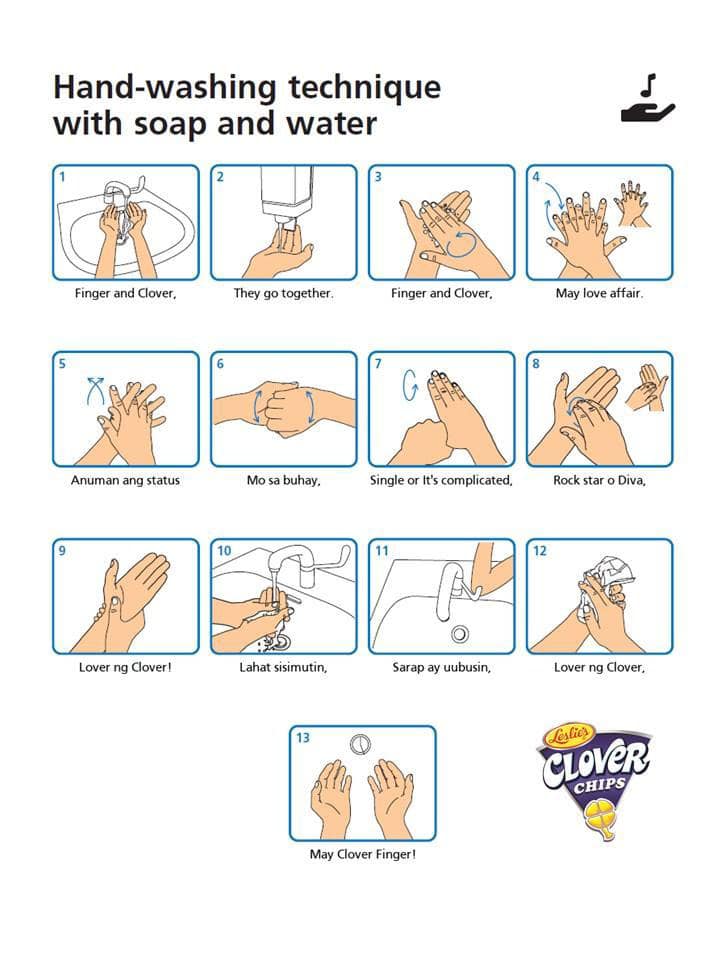 Hand-washing technique with soap and water

1
Finger and Clover,

2
They go together.

3
Finger and Clover,

4
May love affair.

5
Anuman ang status

6
Mo sa buhay,

7
Single or It's complicated,

8
Rock star o Diva,

9
Lover ng Clover!

10
Lahat sisimutin,

11
Sarap ay uubusin,

12
Lover ng Clover,

13
May Clover Finger!

Leslie's
CLOVER
CHIPS