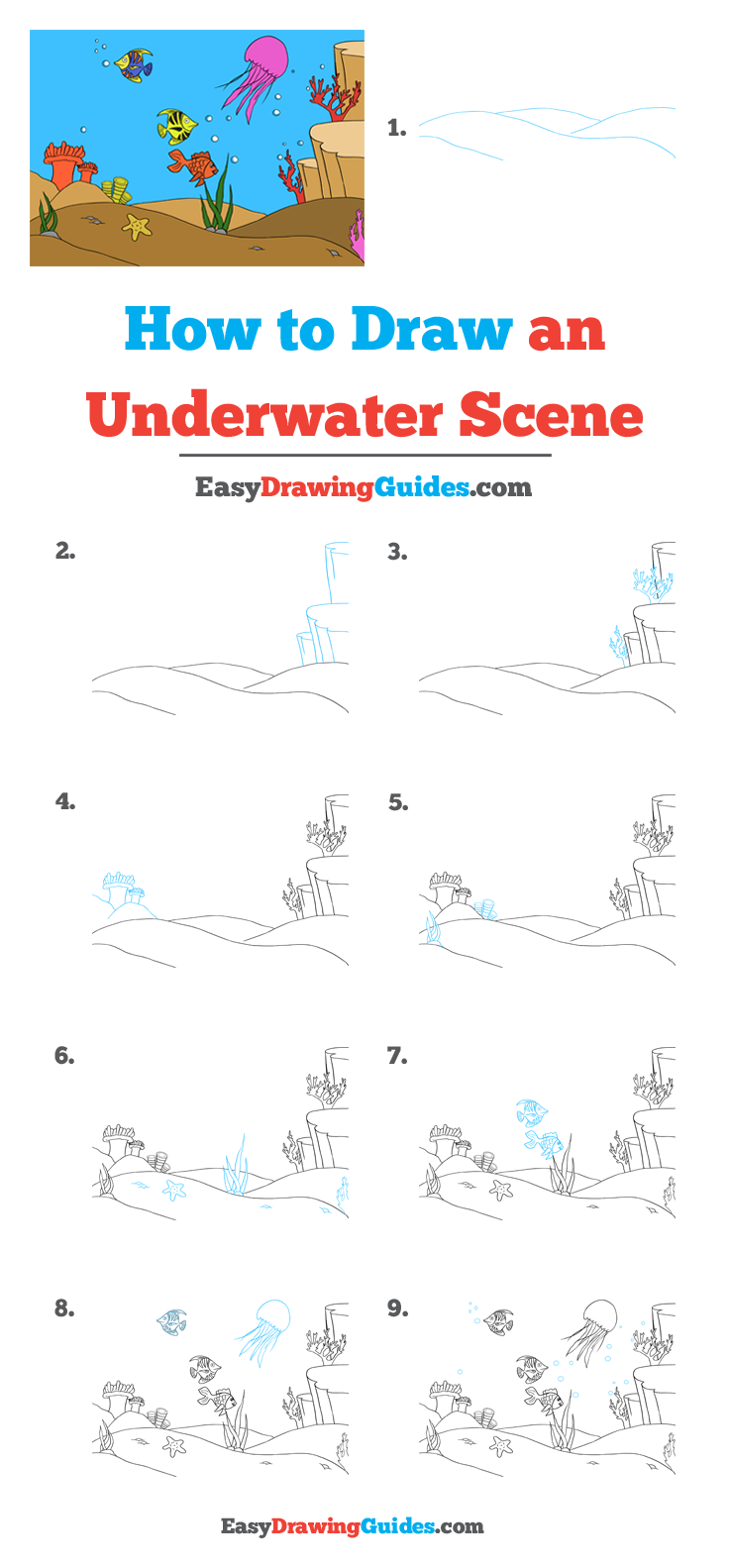 1.

How to Draw an Underwater Scene

EasyDrawingGuides.com

2.

3.

4.

5.

6.

7.

8.

9.

EasyDrawingGuides.com