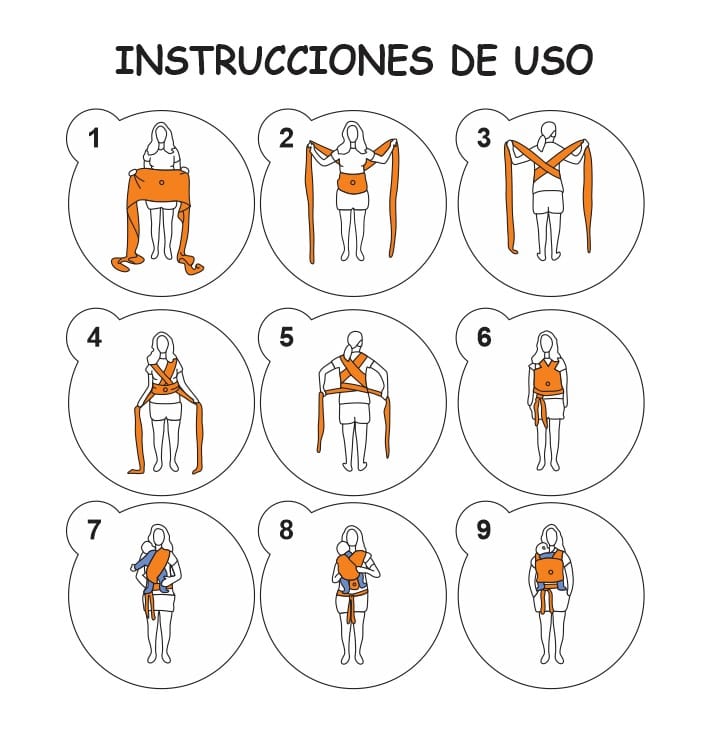 INSTRUCCIONES DE USO

1

2

3

4

5

6

7

8

9