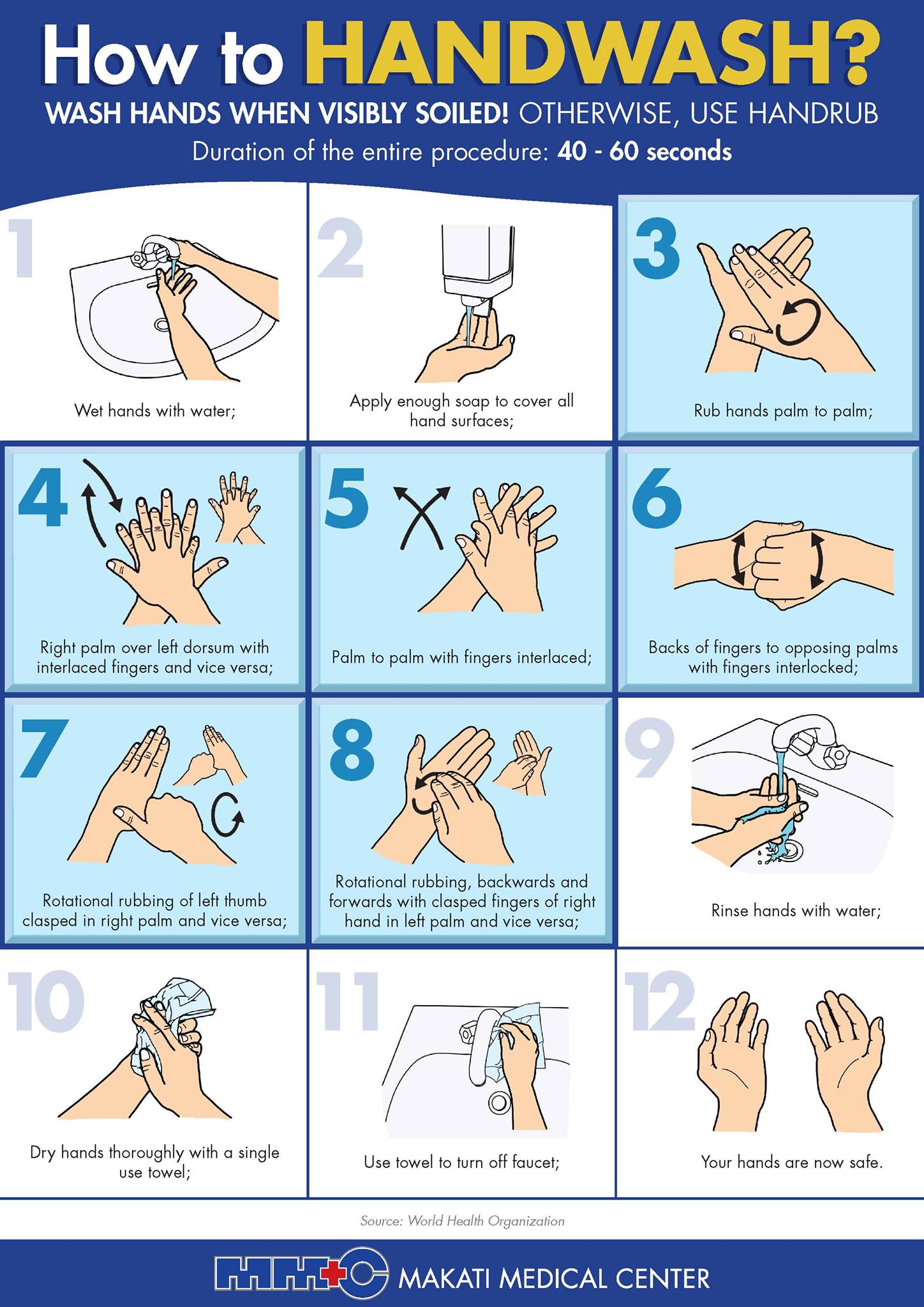 How to HANDWASH?

WASH HANDS WHEN VISIBLY SOILED! OTHERWISE, USE HANDRUB

Duration of the entire procedure: 40 - 60 seconds

1
Wet hands with water;

2
Apply enough soap to cover all hand surfaces;

3
Rub hands palm to palm;

4
Right palm over left dorsum with interlaced fingers and vice versa;

5
Palm to palm with fingers interlaced;

6
Backs of fingers to opposing palms with fingers interlocked;

7
Rotational rubbing of left thumb clasped in right palm and vice versa;

8
Rotational rubbing, backwards and forwards with clasped fingers of right hand in left palm and vice versa;

9
Rinse hands with water;

10
Dry hands thoroughly with a single use towel;

11
Use towel to turn off faucet;

12
Your hands are now safe.

Source: World Health Organization

MMC MAKATI MEDICAL CENTER