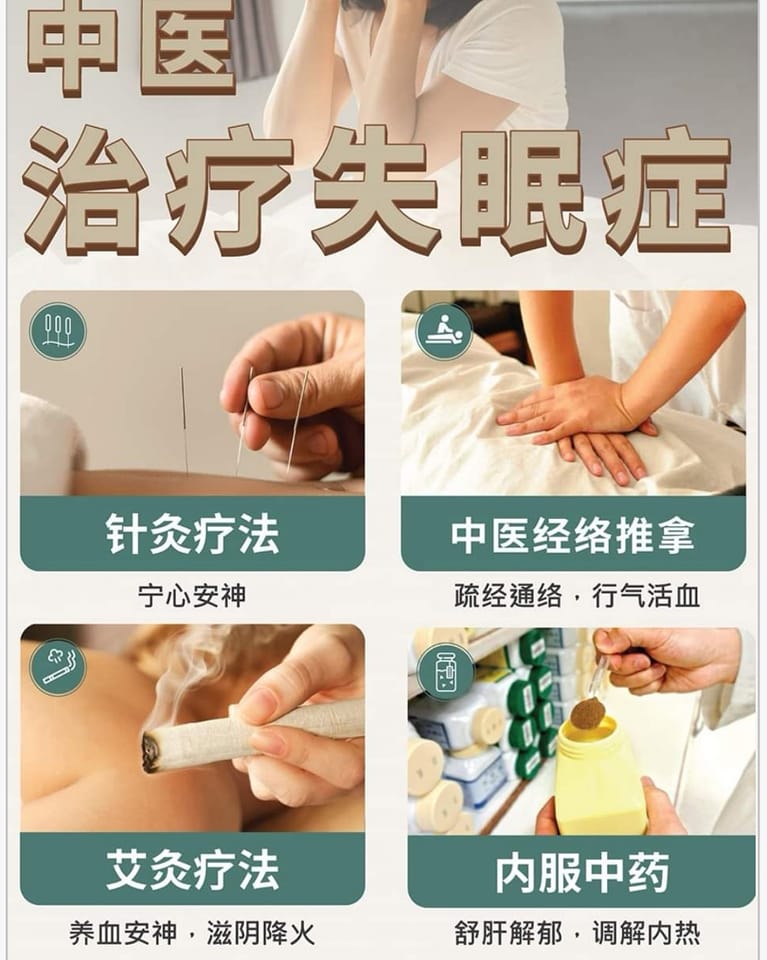 中医
治疗失眠症

针灸疗法
宁心安神

中医经络推拿
疏经通络，行气活血

艾灸疗法
养血安神，滋阴降火

内服中药
舒肝解郁，调解内热