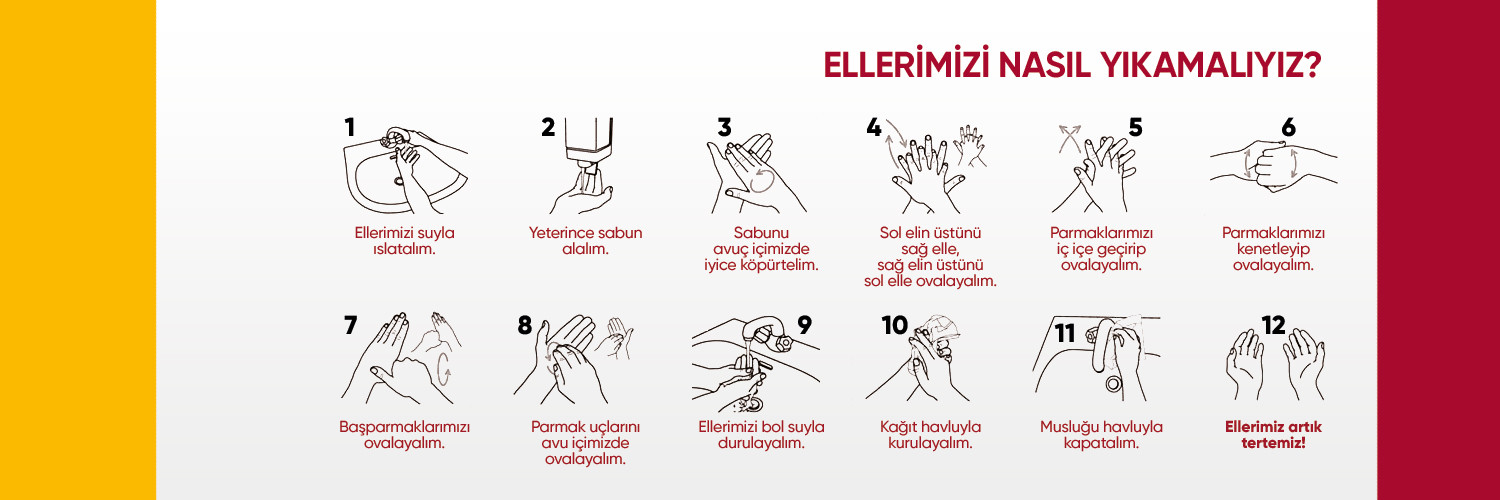 ELLERİMİZİ NASIL YIKAMALIYIZ?

1
Ellerimizi suyla ıslatalım.

2
Yeterince sabun alalım.

3
Sabunu avuç içimizde iyice köpürtelim.

4
Sol elin üstünü sağ elle, sağ elin üstünü sol elle ovalayalım.

5
Parmaklarımızı iç içe geçirip ovalayalım.

6
Parmaklarımızı kenetleyip ovalayalım.

7
Başparmaklarımızı ovalayalım.

8
Parmak uçlarını avu içimizde ovalayalım.

9
Ellerimizi bol suyla durulayalım.

10
Kağıt havluyla kurulayalım.

11
Musluğu havluyla kapatalım.

12
Ellerimiz artık tertemiz!