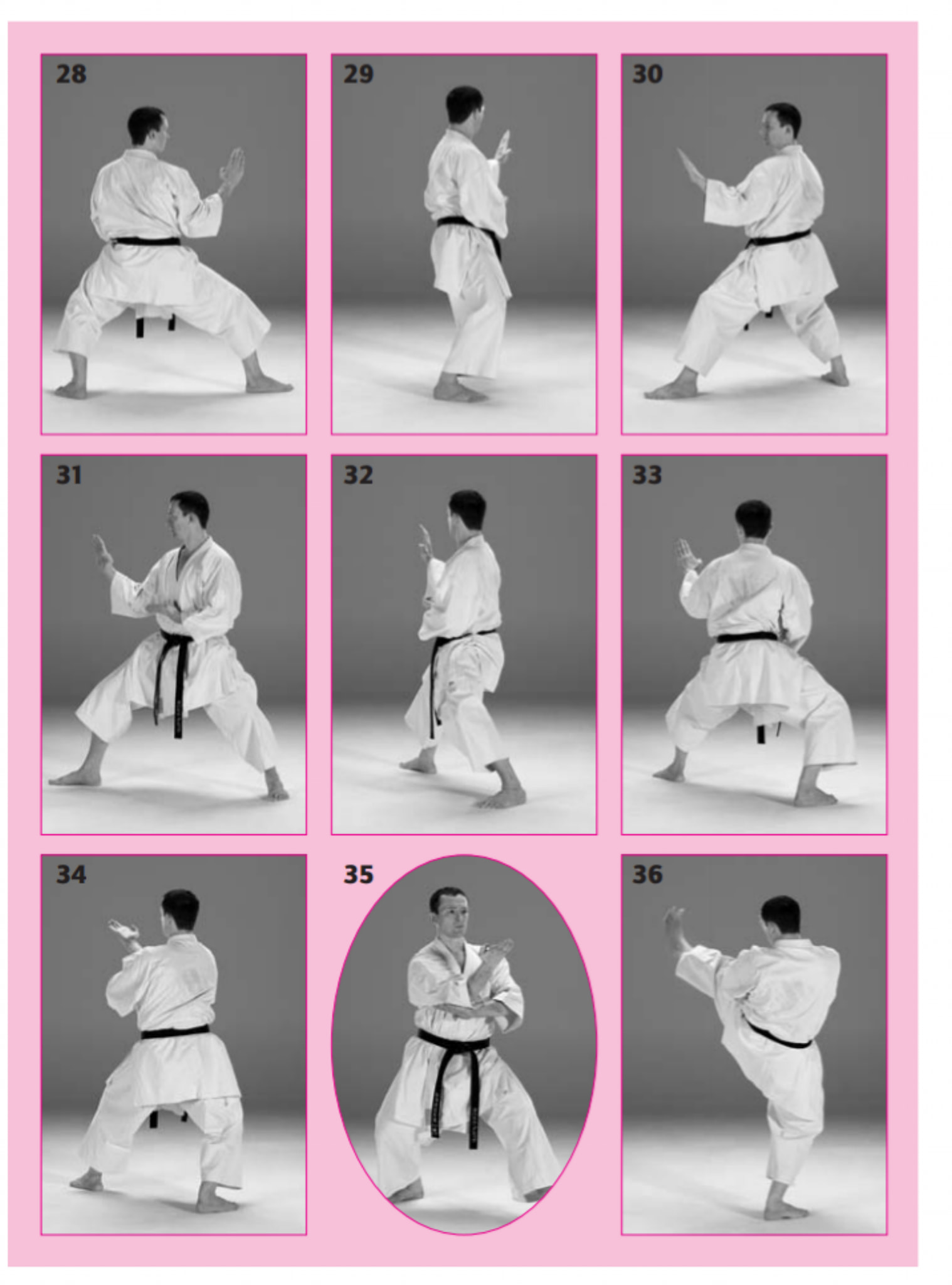 28

29

30

31

32

33

34

35

36