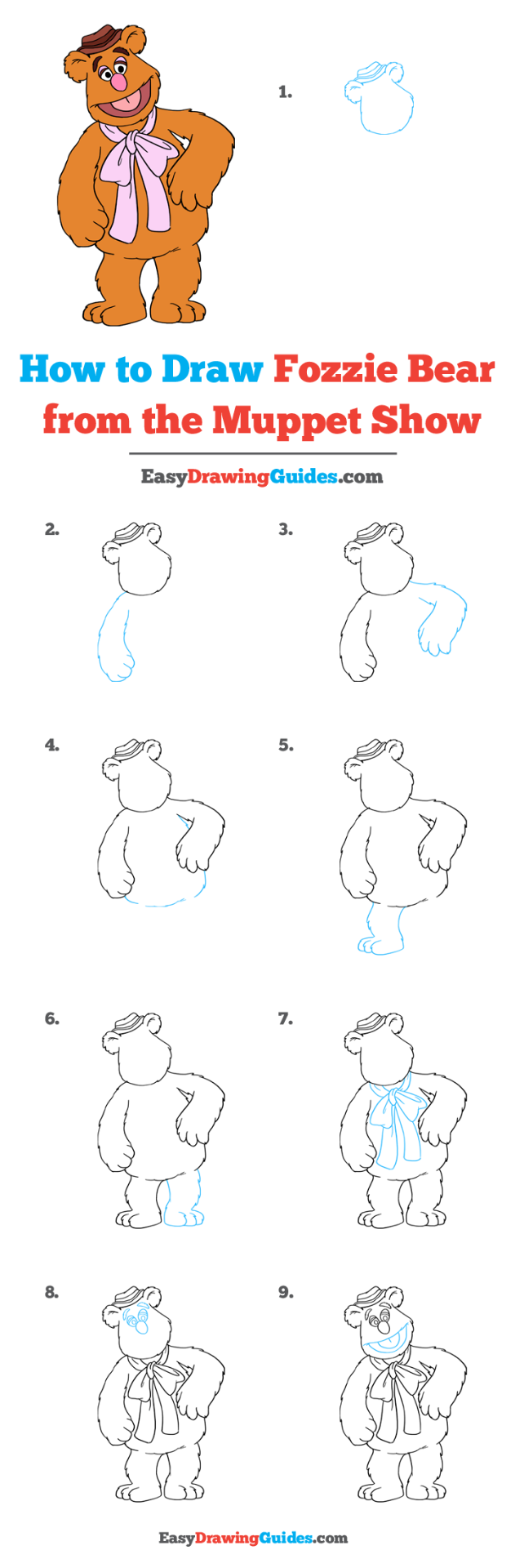 1.

How to Draw Fozzie Bear from the Muppet Show

EasyDrawingGuides.com

2.

3.

4.

5.

6.

7.

8.

9.

EasyDrawingGuides.com