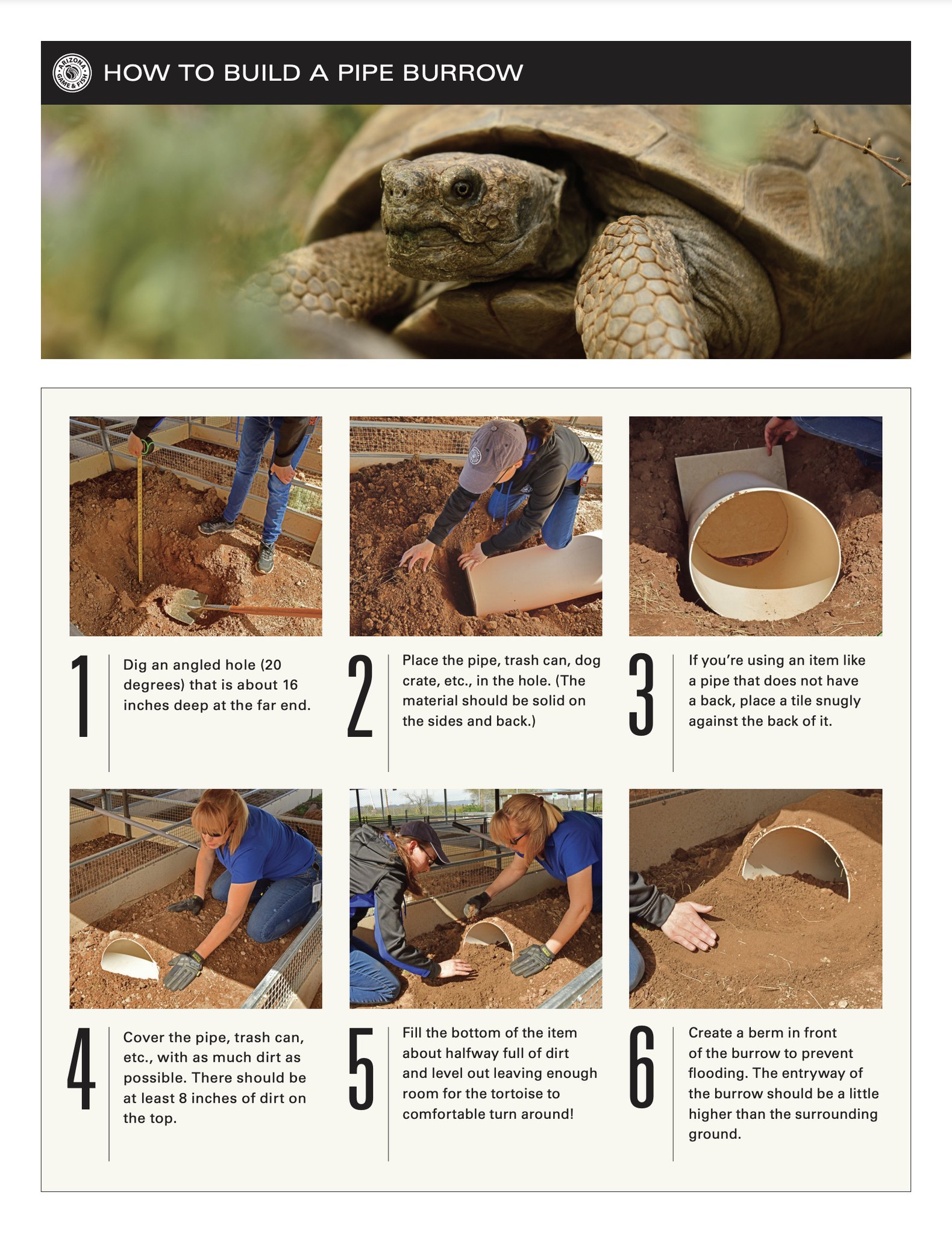 ARIZONA GAME & FISH

HOW TO BUILD A PIPE BURROW

1 Dig an angled hole (20 degrees) that is about 16 inches deep at the far end.

2 Place the pipe, trash can, dog crate, etc., in the hole. (The material should be solid on the sides and back.)

3 If you're using an item like a pipe that does not have a back, place a tile snugly against the back of it.

4 Cover the pipe, trash can, etc., with as much dirt as possible. There should be at least 8 inches of dirt on the top.

5 Fill the bottom of the item about halfway full of dirt and level out leaving enough room for the tortoise to comfortable turn around!

6 Create a berm in front of the burrow to prevent flooding. The entryway of the burrow should be a little higher than the surrounding ground.