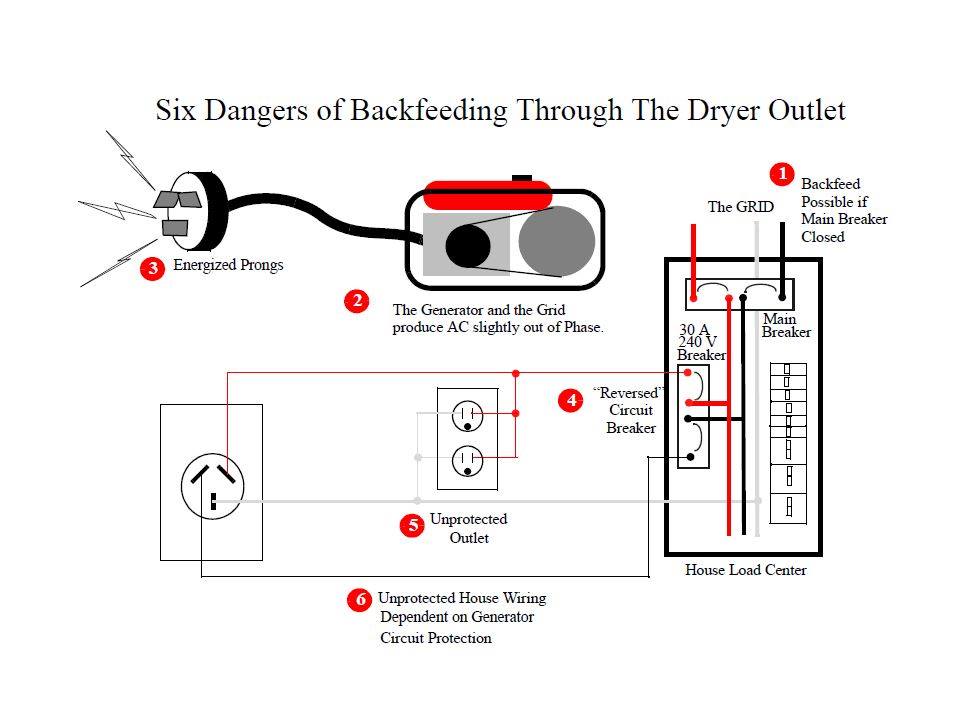 Six Dangers of Backfeeding Through The Dryer Outlet

1 Backfeed Possible if Main Breaker Closed

The GRID

3 Energized Prongs

2 The Generator and the Grid produce AC slightly out of Phase.

Main Breaker

30 A 240 V Breaker

4 "Reversed" Circuit Breaker

5 Unprotected Outlet

House Load Center

6 Unprotected House Wiring Dependent on Generator Circuit Protection