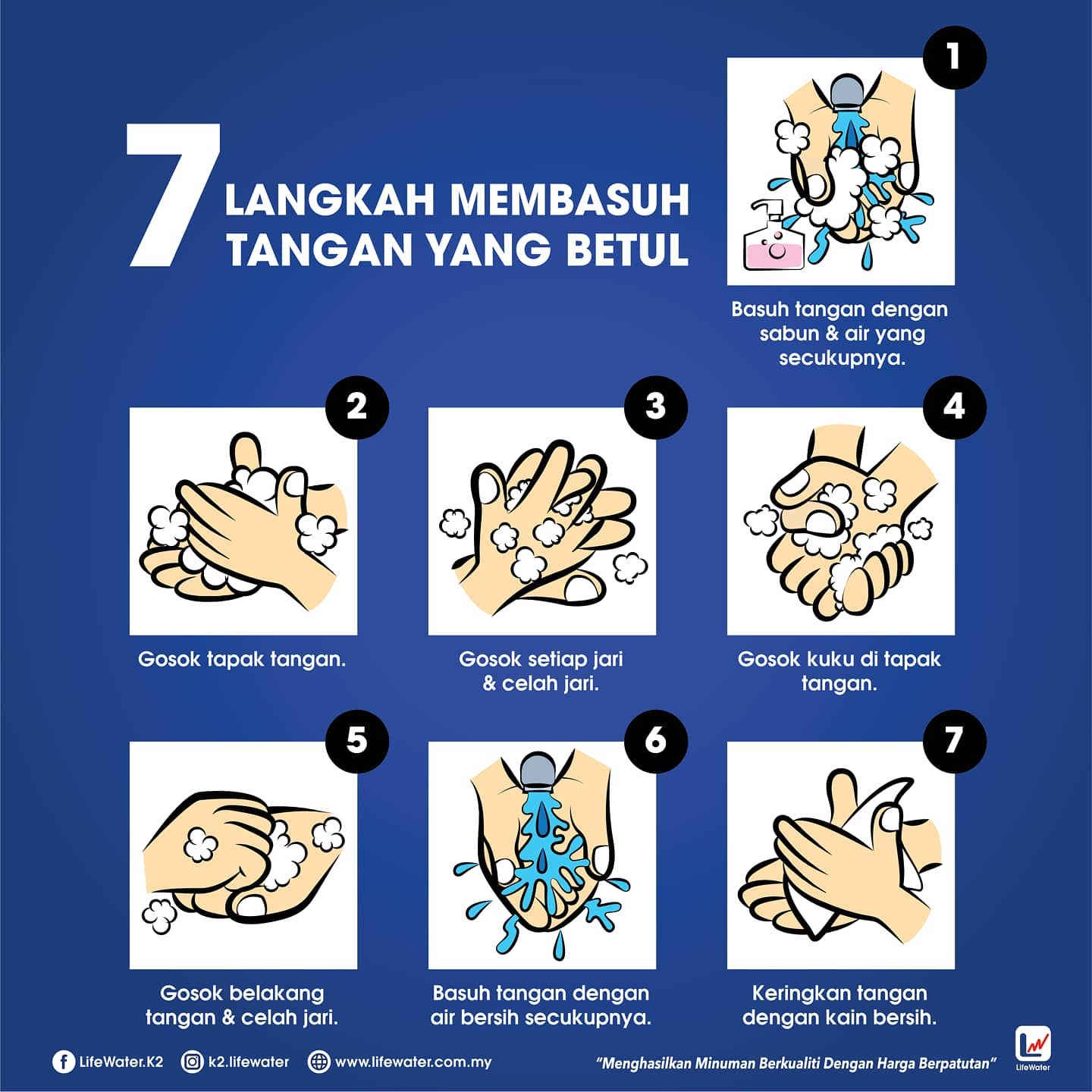 7 LANGKAH MEMBASUH TANGAN YANG BETUL

1
Basuh tangan dengan sabun & air yang secukupnya.

2
Gosok tapak tangan.

3
Gosok setiap jari & celah jari.

4
Gosok kuku di tapak tangan.

5
Gosok belakang tangan & celah jari.

6
Basuh tangan dengan air bersih secukupnya.

7
Keringkan tangan dengan kain bersih.

LifeWater.K2 k2.lifewater www.lifewater.com.my

"Menghasilkan Minuman Berkualiti Dengan Harga Berpatutan"

LifeWater