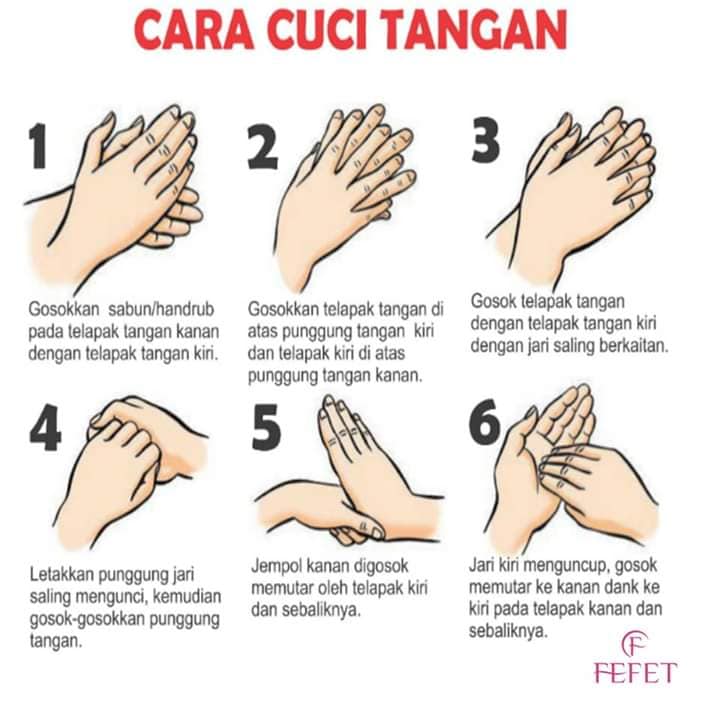 CARA CUCI TANGAN

1

Gosokkan sabun/handrub pada telapak tangan kanan dengan telapak tangan kiri.

2

Gosokkan telapak tangan di atas punggung tangan kiri dan telapak kiri di atas punggung tangan kanan.

3

Gosok telapak tangan dengan telapak tangan kiri dengan jari saling berkaitan.

4

Letakkan punggung jari saling mengunci, kemudian gosok-gosokkan punggung tangan.

5

Jempol kanan digosok memutar oleh telapak kiri dan sebaliknya.

6

Jari kiri menguncup, gosok memutar ke kanan dank ke kiri pada telapak kanan dan sebaliknya.

FEFET