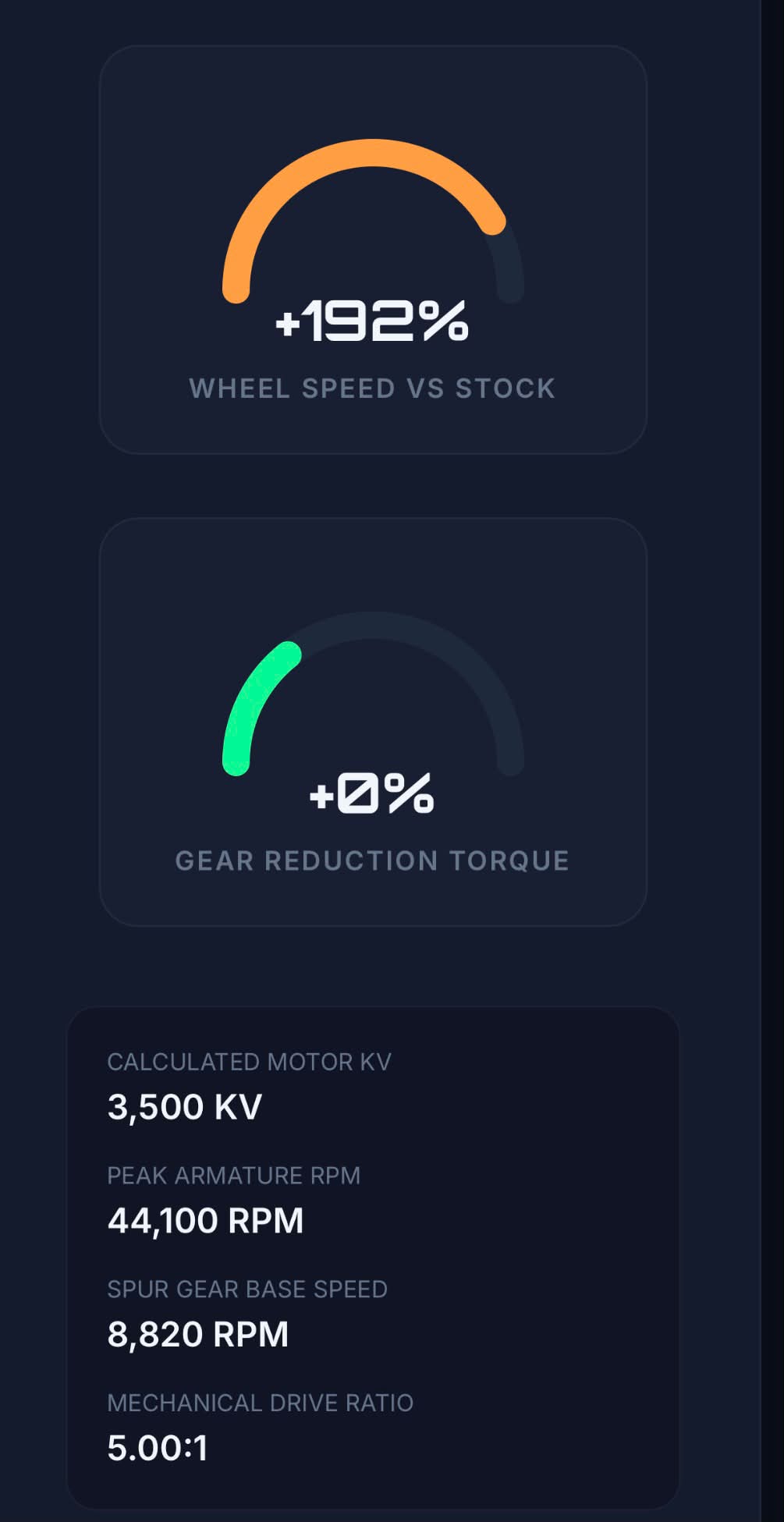 +192%
WHEEL SPEED VS STOCK

+0%
GEAR REDUCTION TORQUE

CALCULATED MOTOR KV
3,500 KV

PEAK ARMATURE RPM
44,100 RPM

SPUR GEAR BASE SPEED
8,820 RPM

MECHANICAL DRIVE RATIO
5.00:1