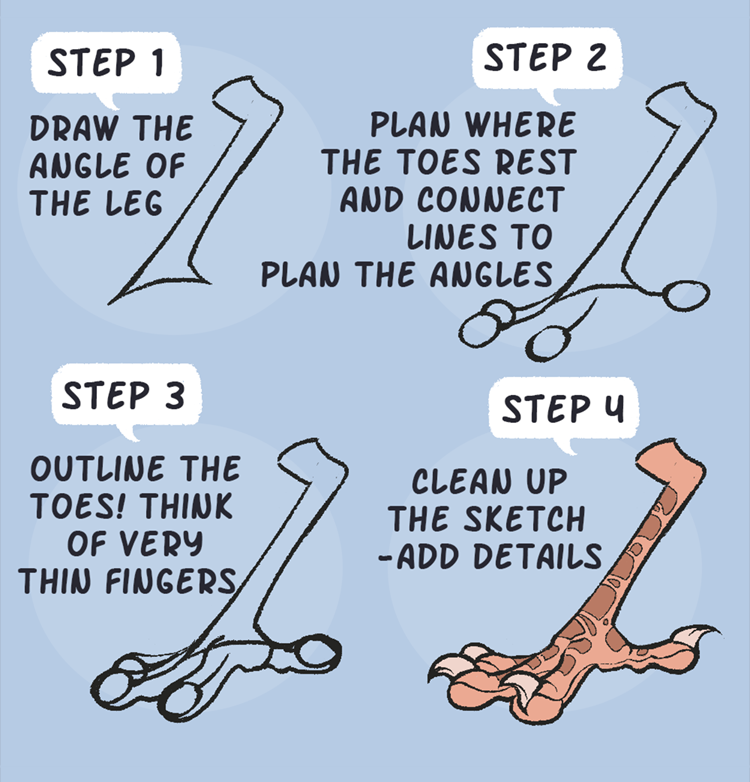 STEP 1

DRAW THE ANGLE OF THE LEG

STEP 2

PLAN WHERE THE TOES REST AND CONNECT LINES TO PLAN THE ANGLES

STEP 3

OUTLINE THE TOES! THINK OF VERY THIN FINGERS

STEP 4

CLEAN UP THE SKETCH -ADD DETAILS