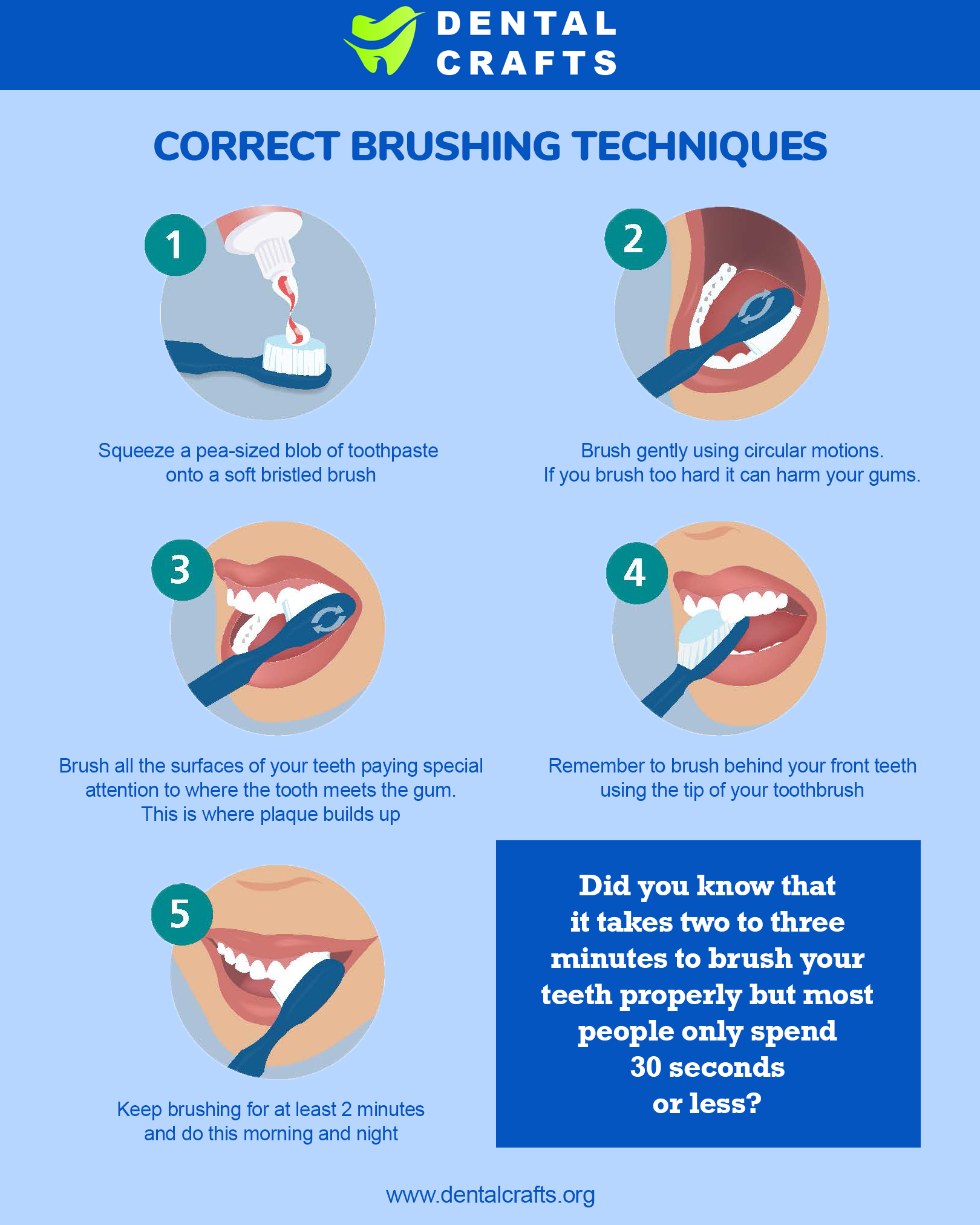 DENTAL CRAFTS

CORRECT BRUSHING TECHNIQUES

1

Squeeze a pea-sized blob of toothpaste onto a soft bristled brush

2

Brush gently using circular motions. If you brush too hard it can harm your gums.

3

Brush all the surfaces of your teeth paying special attention to where the tooth meets the gum. This is where plaque builds up

4

Remember to brush behind your front teeth using the tip of your toothbrush

5

Keep brushing for at least 2 minutes and do this morning and night

Did you know that it takes two to three minutes to brush your teeth properly but most people only spend 30 seconds or less?

www.dentalcrafts.org