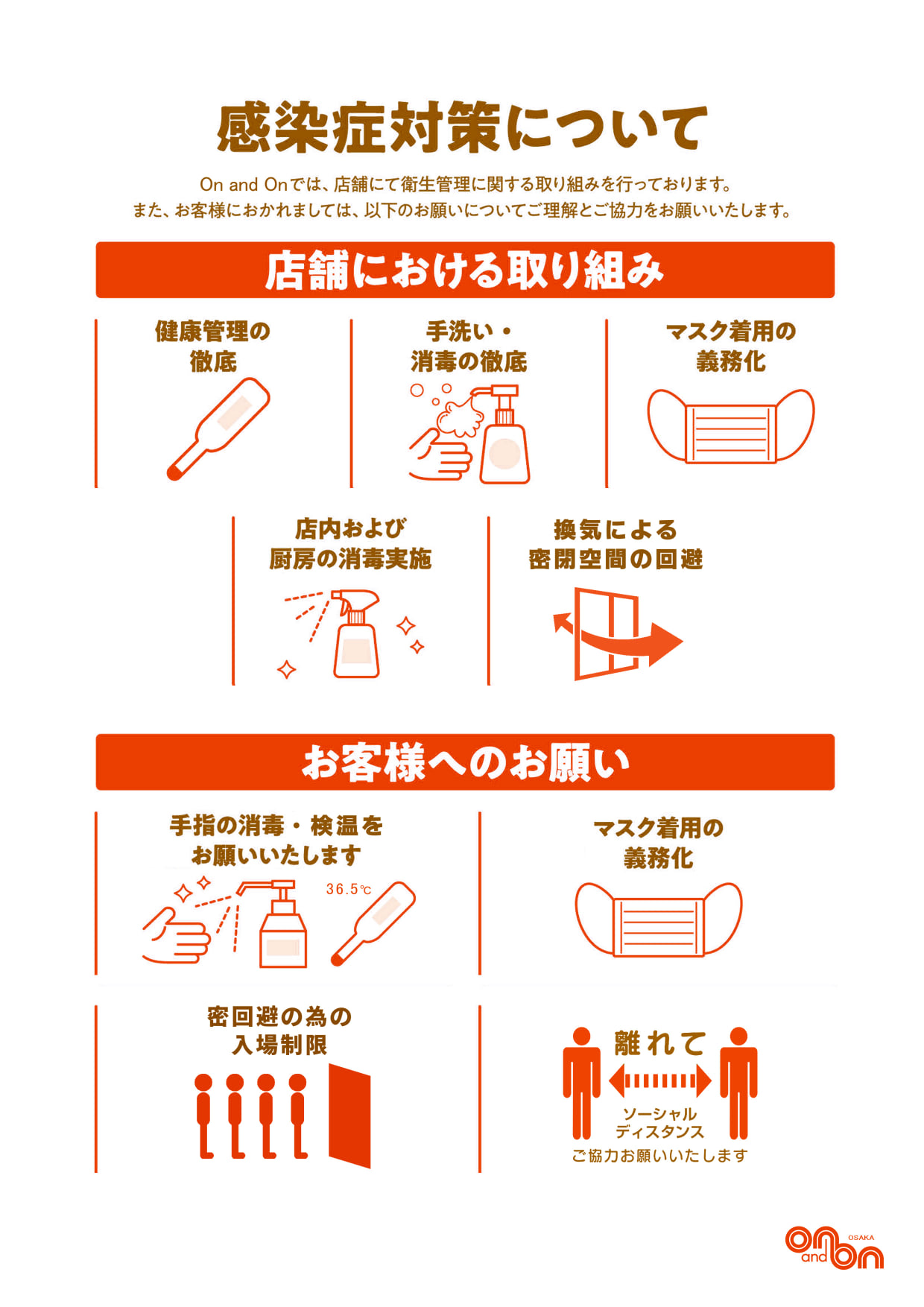 感染症対策について

On and Onでは、店舗にて衛生管理に関する取り組みを行っております。
また、お客様におかれましては、以下のお願いについてご理解とご協力をお願いいたします。

店舗における取り組み

健康管理の徹底

手洗い・消毒の徹底

マスク着用の義務化

店内および厨房の消毒実施

換気による密閉空間の回避

お客様へのお願い

手指の消毒・検温をお願いいたします

36.5℃

マスク着用の義務化

密回避の為の入場制限

離れて

ソーシャルディスタンス

ご協力お願いいたします

on and on OSAKA