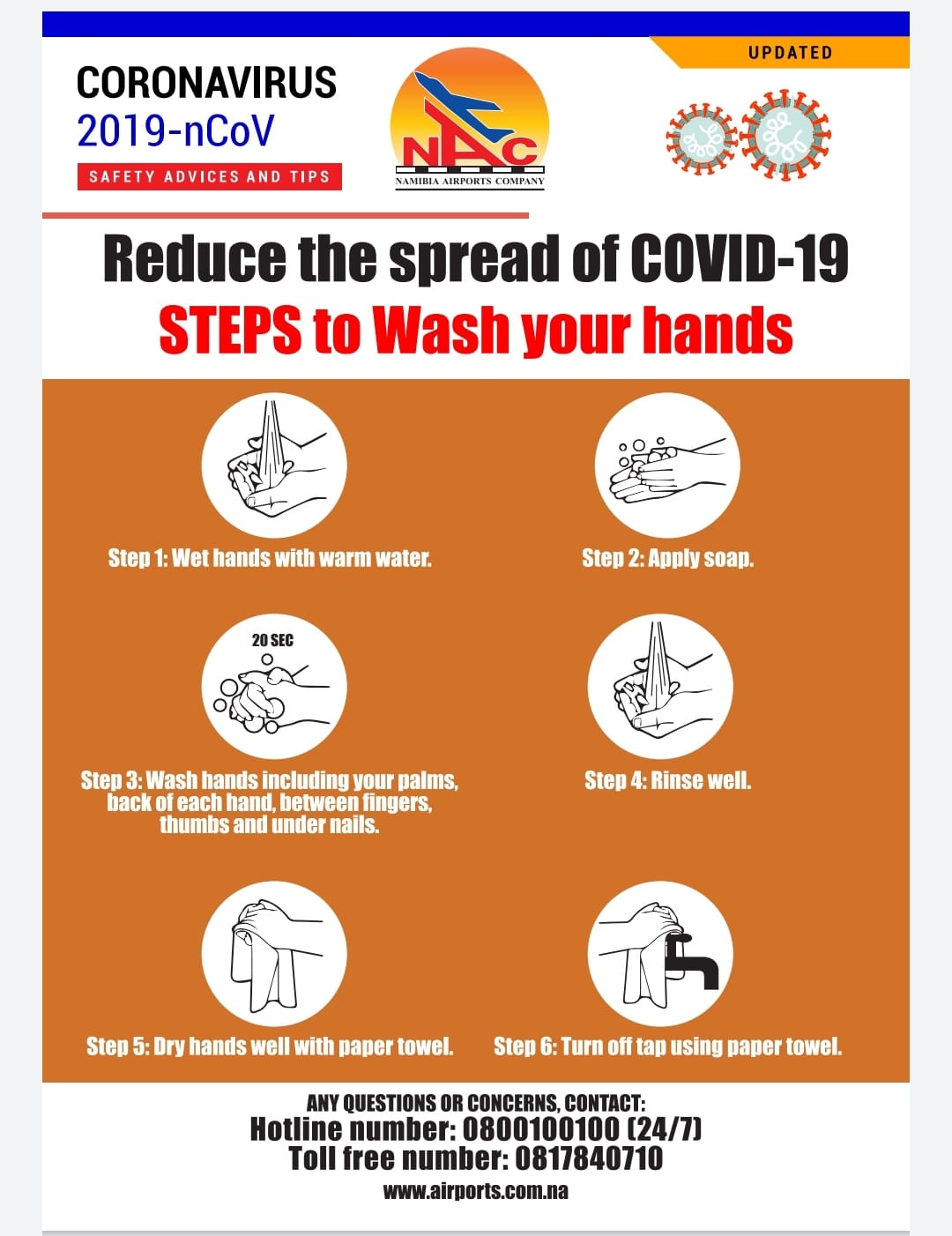 CORONAVIRUS
2019-nCoV
SAFETY ADVICES AND TIPS

NAC
NAMIBIA AIRPORTS COMPANY

UPDATED

Reduce the spread of COVID-19
STEPS to Wash your hands

Step 1: Wet hands with warm water.

Step 2: Apply soap.

20 SEC

Step 3: Wash hands including your palms, back of each hand, between fingers, thumbs and under nails.

Step 4: Rinse well.

Step 5: Dry hands well with paper towel.

Step 6: Turn off tap using paper towel.

ANY QUESTIONS OR CONCERNS, CONTACT:
Hotline number: 0800100100 (24/7)
Toll free number: 0817840710
www.airports.com.na