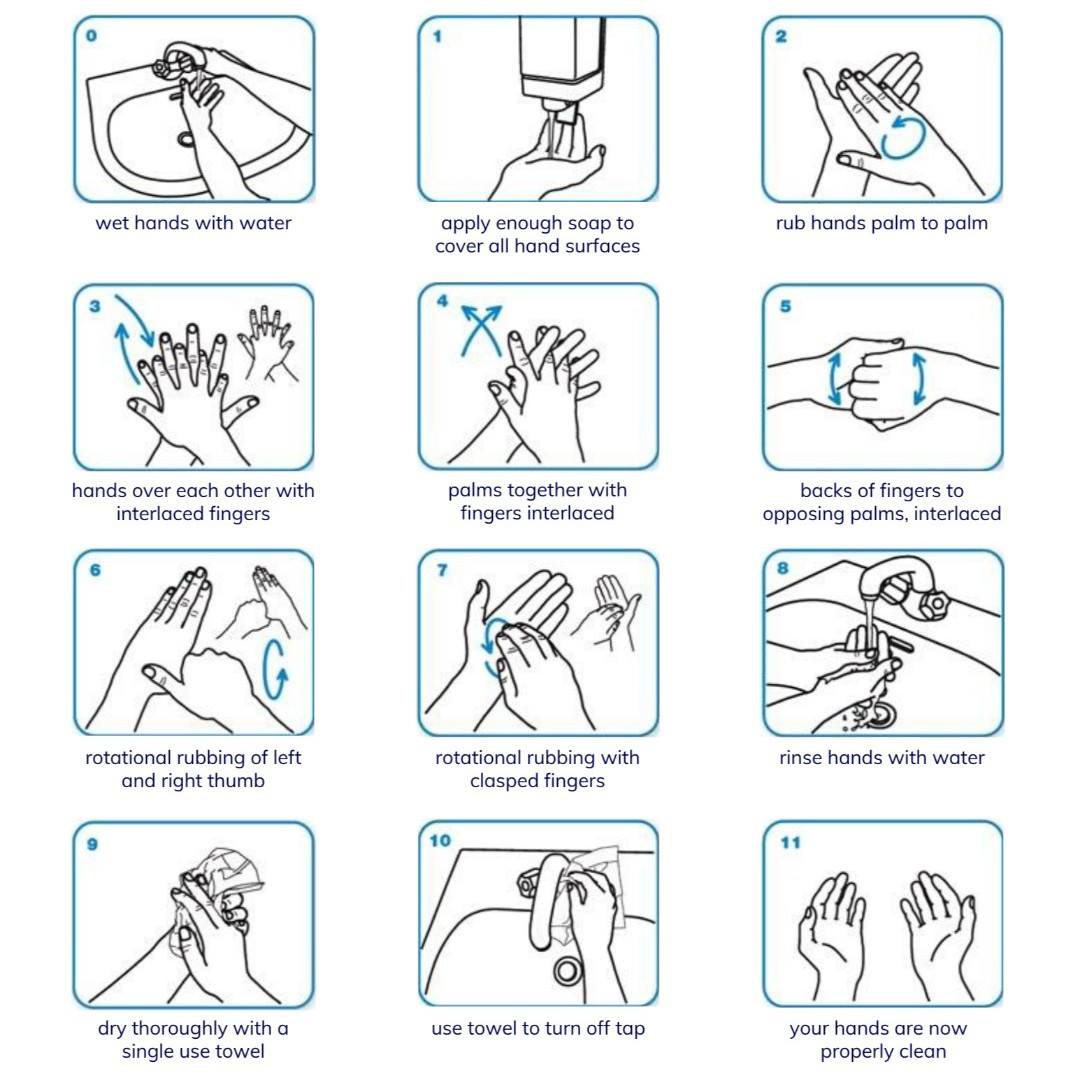 0
wet hands with water

1
apply enough soap to cover all hand surfaces

2
rub hands palm to palm

3
hands over each other with interlaced fingers

4
palms together with fingers interlaced

5
backs of fingers to opposing palms, interlaced

6
rotational rubbing of left and right thumb

7
rotational rubbing with clasped fingers

8
rinse hands with water

9
dry thoroughly with a single use towel

10
use towel to turn off tap

11
your hands are now properly clean