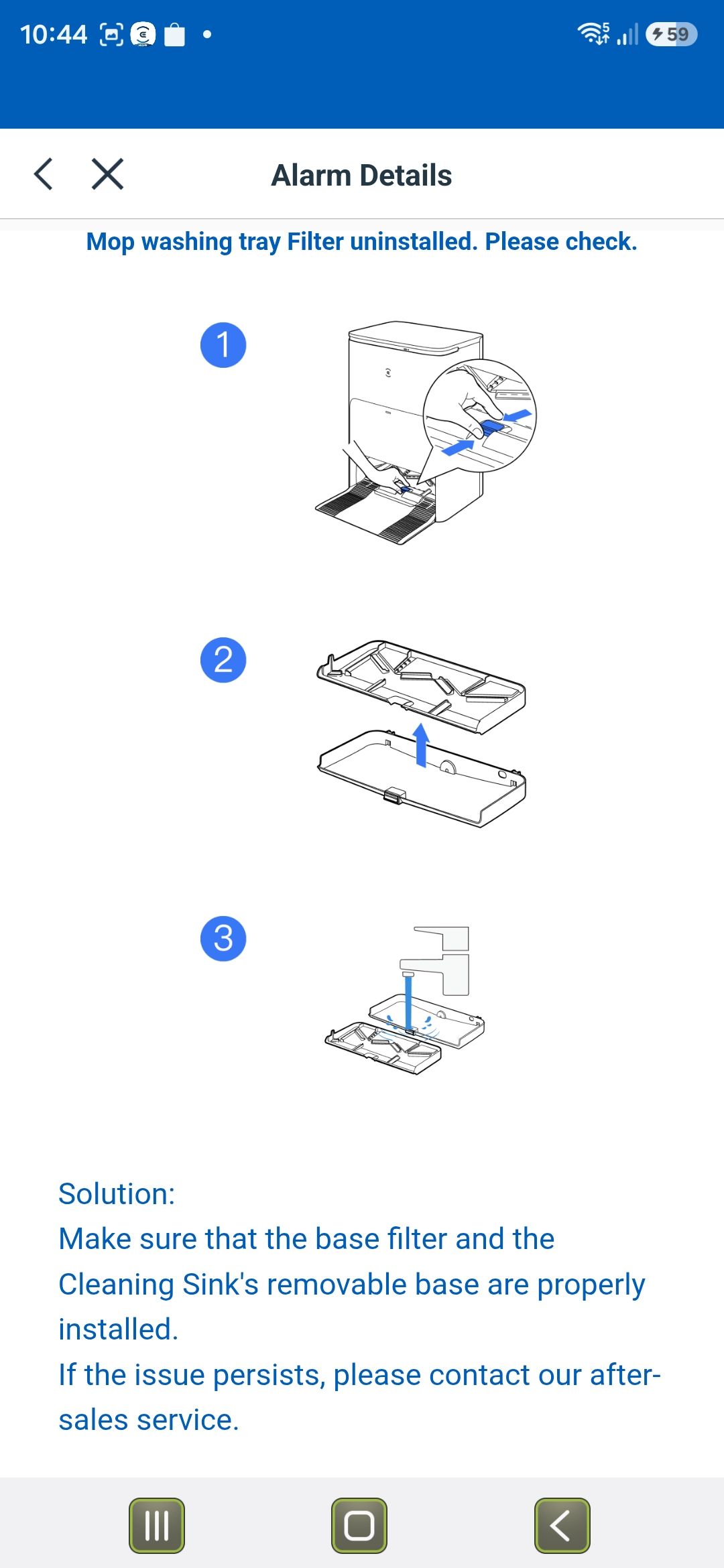 10:44

59

Alarm Details

Mop washing tray Filter uninstalled. Please check.

1

2

3

Solution:
Make sure that the base filter and the Cleaning Sink's removable base are properly installed.
If the issue persists, please contact our after-sales service.