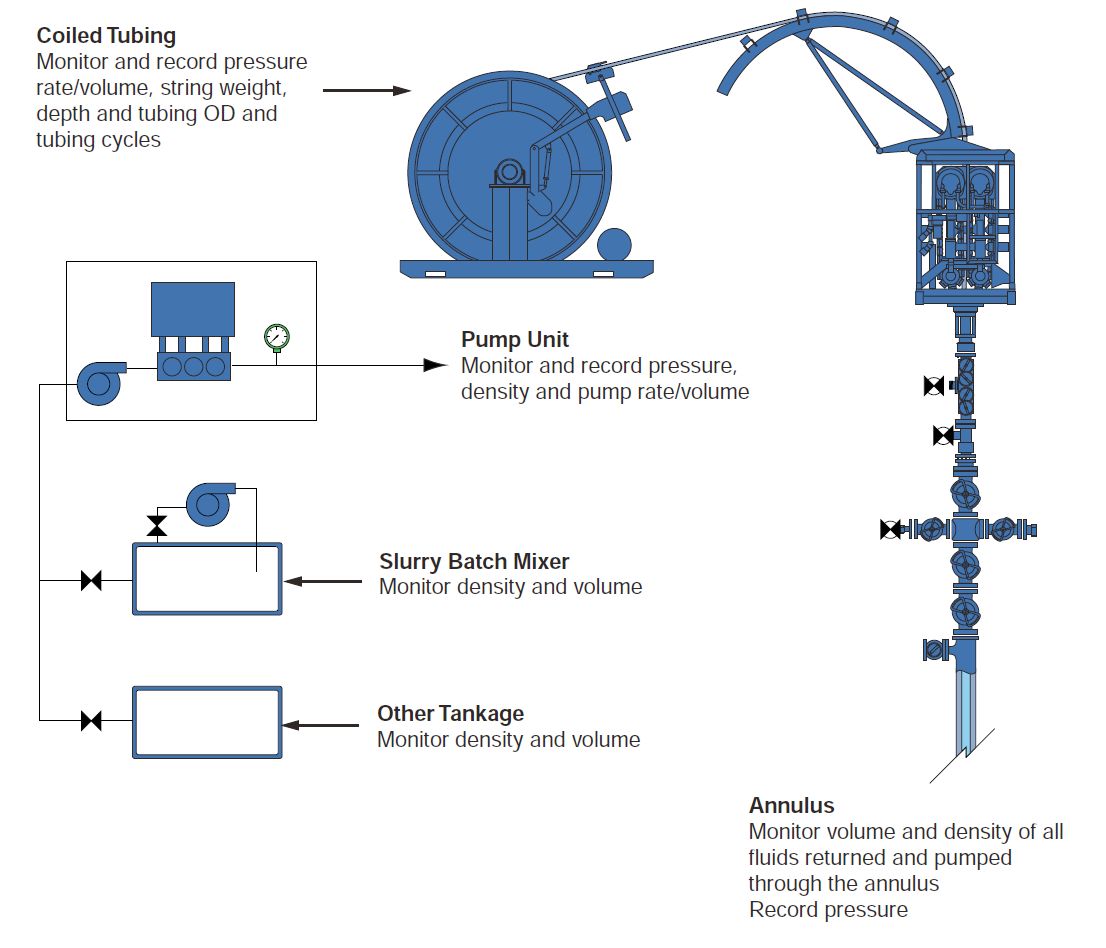 Coiled Tubing
Monitor and record pressure rate/volume, string weight, depth and tubing OD and tubing cycles

Pump Unit
Monitor and record pressure, density and pump rate/volume

Slurry Batch Mixer
Monitor density and volume

Other Tankage
Monitor density and volume

Annulus
Monitor volume and density of all fluids returned and pumped through the annulus
Record pressure