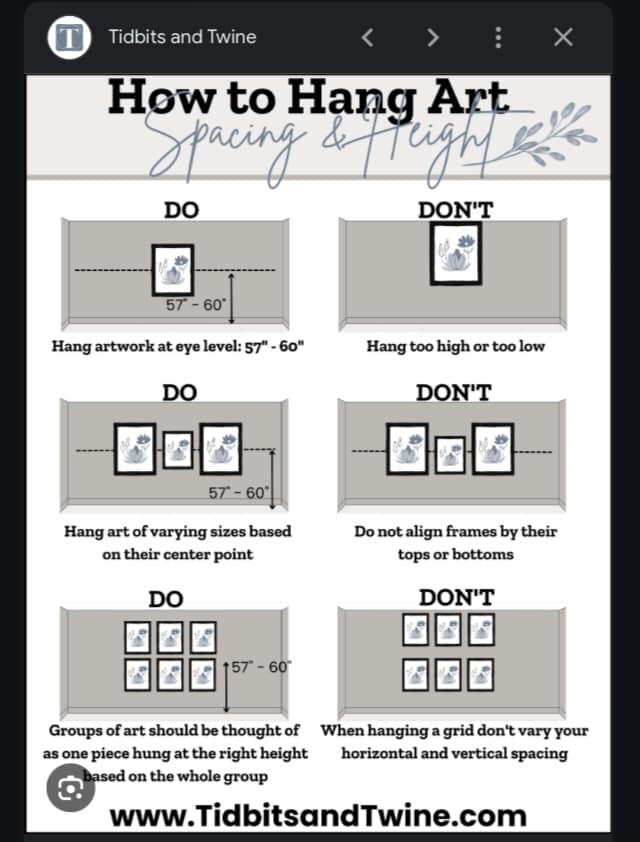 T Tidbits and Twine

How to Hang Art
Spacing & Height

DO

57" - 60"

Hang artwork at eye level: 57" - 60"

DON'T

Hang too high or too low

DO

57" - 60"

Hang art of varying sizes based on their center point

DON'T

Do not align frames by their tops or bottoms

DO

57" - 60"

Groups of art should be thought of as one piece hung at the right height based on the whole group

DON'T

When hanging a grid don't vary your horizontal and vertical spacing

www.TidbitsandTwine.com