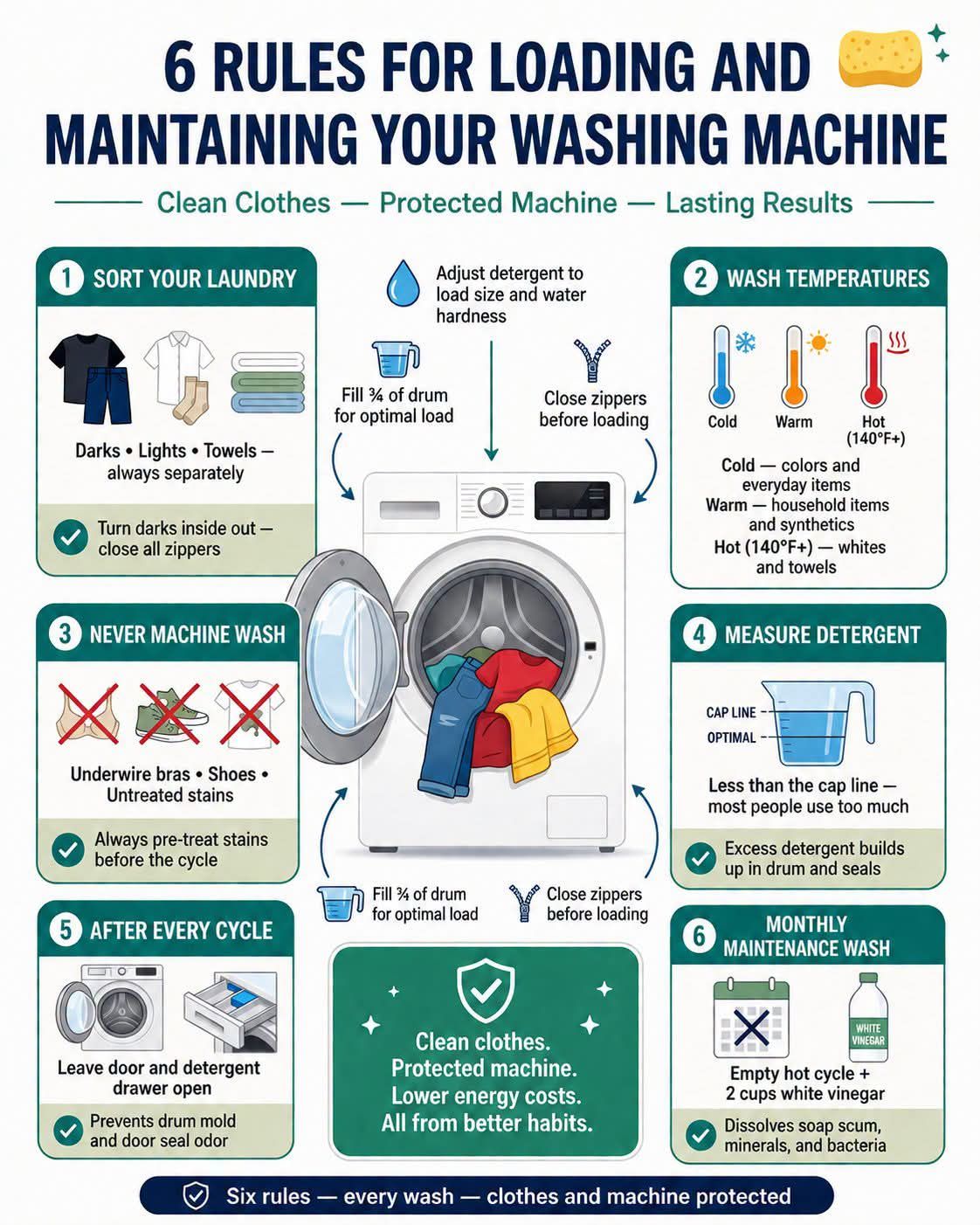 6 RULES FOR LOADING AND MAINTAINING YOUR WASHING MACHINE

Clean Clothes — Protected Machine — Lasting Results

1 SORT YOUR LAUNDRY

Darks • Lights • Towels — always separately

Turn darks inside out — close all zippers

Adjust detergent to load size and water hardness

Fill ¾ of drum for optimal load

Close zippers before loading

2 WASH TEMPERATURES

Cold

Warm

Hot (140°F+)

Cold — colors and everyday items
Warm — household items and synthetics
Hot (140°F+) — whites and towels

3 NEVER MACHINE WASH

Underwire bras • Shoes • Untreated stains

Always pre-treat stains before the cycle

4 MEASURE DETERGENT

CAP LINE

OPTIMAL

Less than the cap line — most people use too much

Excess detergent builds up in drum and seals

Fill ¾ of drum for optimal load

Close zippers before loading

5 AFTER EVERY CYCLE

Leave door and detergent drawer open

Prevents drum mold and door seal odor

Clean clothes. Protected machine. Lower energy costs. All from better habits.

6 MONTHLY MAINTENANCE WASH

WHITE VINEGAR

Empty hot cycle + 2 cups white vinegar

Dissolves soap scum, minerals, and bacteria

Six rules — every wash — clothes and machine protected