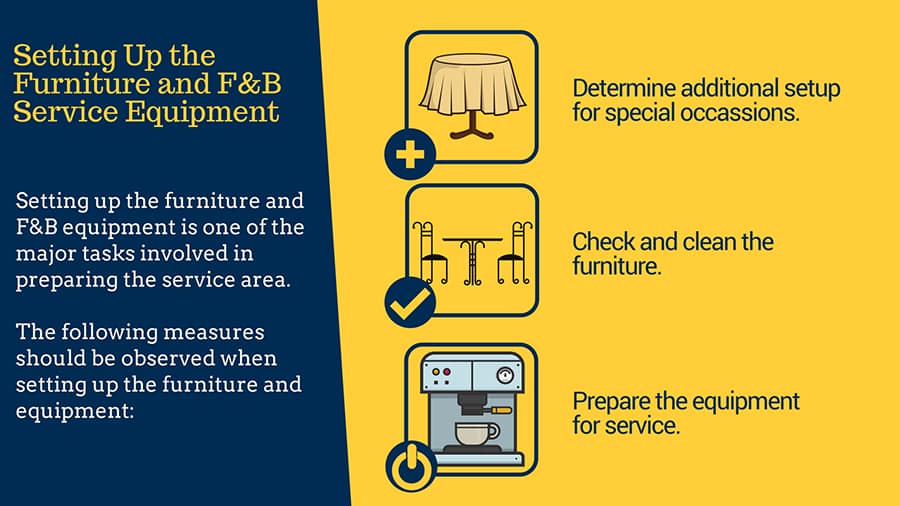 Setting Up the Furniture and F&B Service Equipment

Setting up the furniture and F&B equipment is one of the major tasks involved in preparing the service area.

The following measures should be observed when setting up the furniture and equipment:

Determine additional setup for special occassions.

Check and clean the furniture.

Prepare the equipment for service.