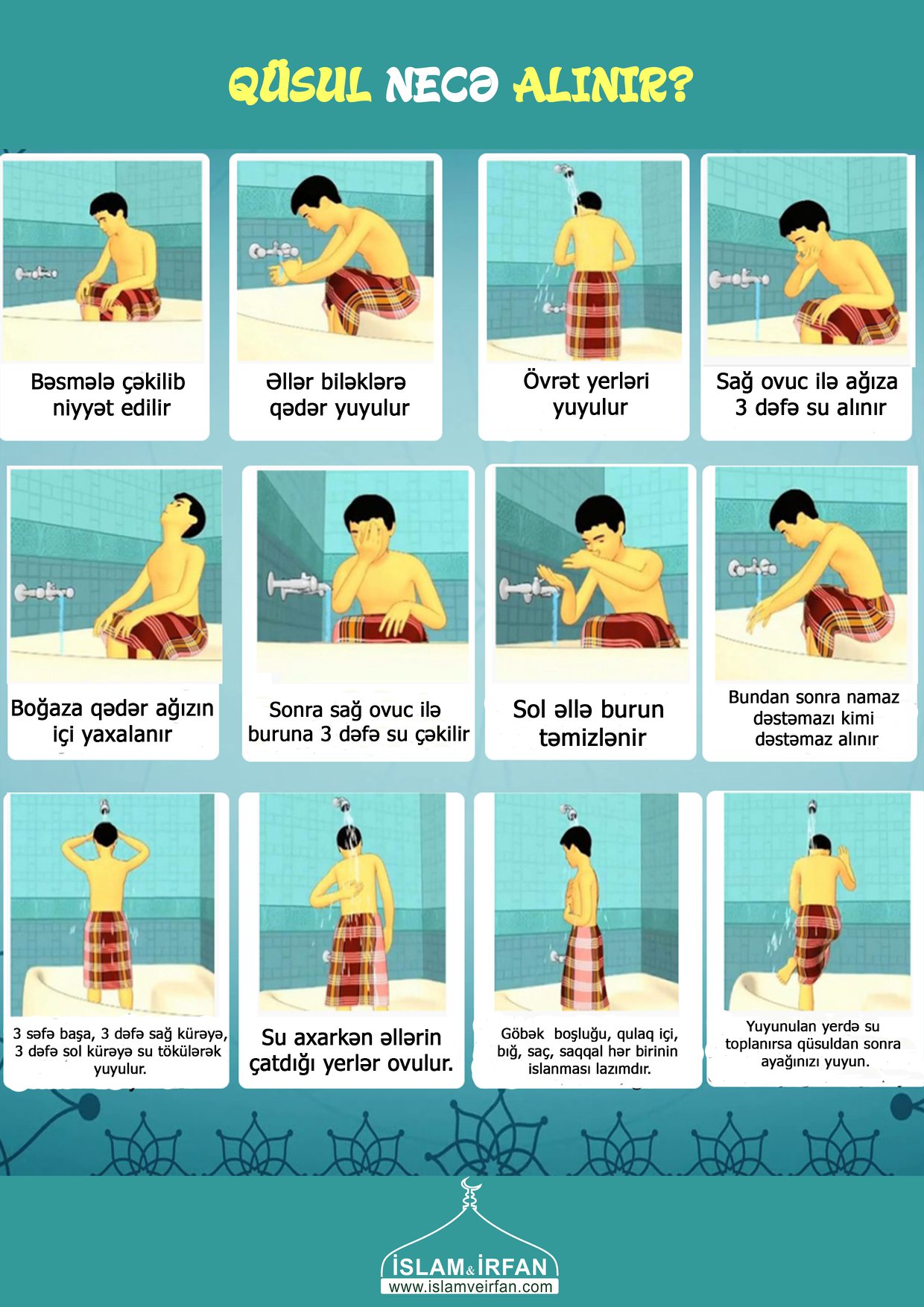 QÜSUL NECƏ ALINIR?

Bəsmələ çəkilib niyyət edilir

Əllər biləklərə qədər yuyulur

Övrət yerləri yuyulur

Sağ ovuc ilə ağıza 3 dəfə su alınır

Boğaza qədər ağızın içi yaxalanır

Sonra sağ ovuc ilə buruna 3 dəfə su çəkilir

Sol əllə burun təmizlənir

Bundan sonra namaz dəstəmazı kimi dəstəmaz alınır

3 səfə başa, 3 dəfə sağ kürəyə, 3 dəfə sol kürəyə su tökülərək yuyulur.

Su axarkən əllərin çatdığı yerlər ovulur.

Göbək boşluğu, qulaq içi, bığ, saç, saqqal hər birinin islanması lazımdır.

Yuyunulan yerdə su toplanırsa qüsuldan sonra ayağınızı yuyun.

İSLAM&İRFAN
www.islamveirfan.com