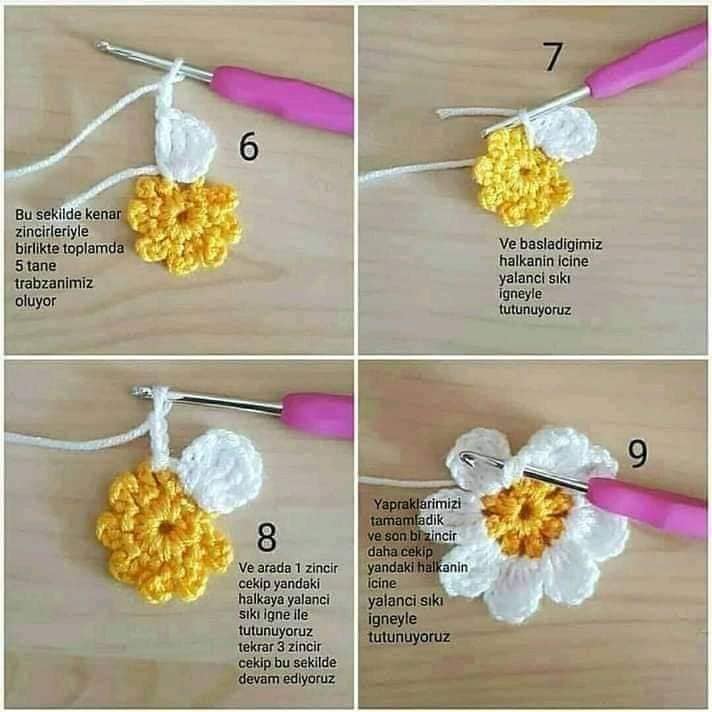 6

Bu sekilde kenar zincirleriyle birlikte toplamda 5 tane trabzanimiz oluyor

7

Ve basladigimiz halkanin icine yalanci sıkı igneyle tutunuyoruz

8

Ve arada 1 zincir cekip yandaki halkaya yalanci sıkı igne ile tutunuyoruz tekrar 3 zincir cekip bu sekilde devam ediyoruz

9

Yapraklarimizi tamamladik ve son bi zincir daha cekip yandaki halkanin icine yalanci sıkı igneyle tutunuyoruz