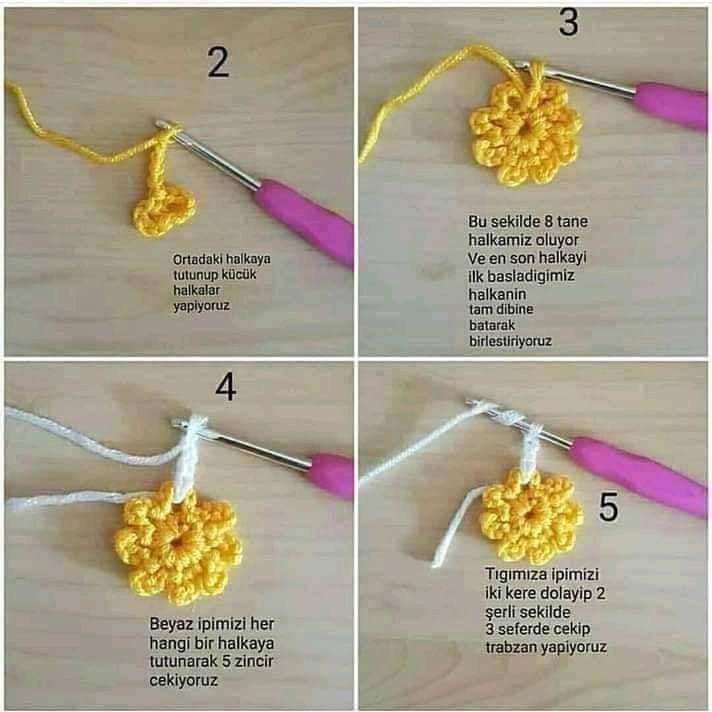 2

Ortadaki halkaya tutunup kücük halkalar yapiyoruz

3

Bu sekilde 8 tane halkamiz oluyor Ve en son halkayi ilk basladigimiz halkanin tam dibine batarak birlestiriyoruz

4

Beyaz ipimizi her hangi bir halkaya tutunarak 5 zincir cekiyoruz

5

Tıgımıza ipimizi iki kere dolayip 2 şerli sekilde 3 seferde cekip trabzan yapiyoruz