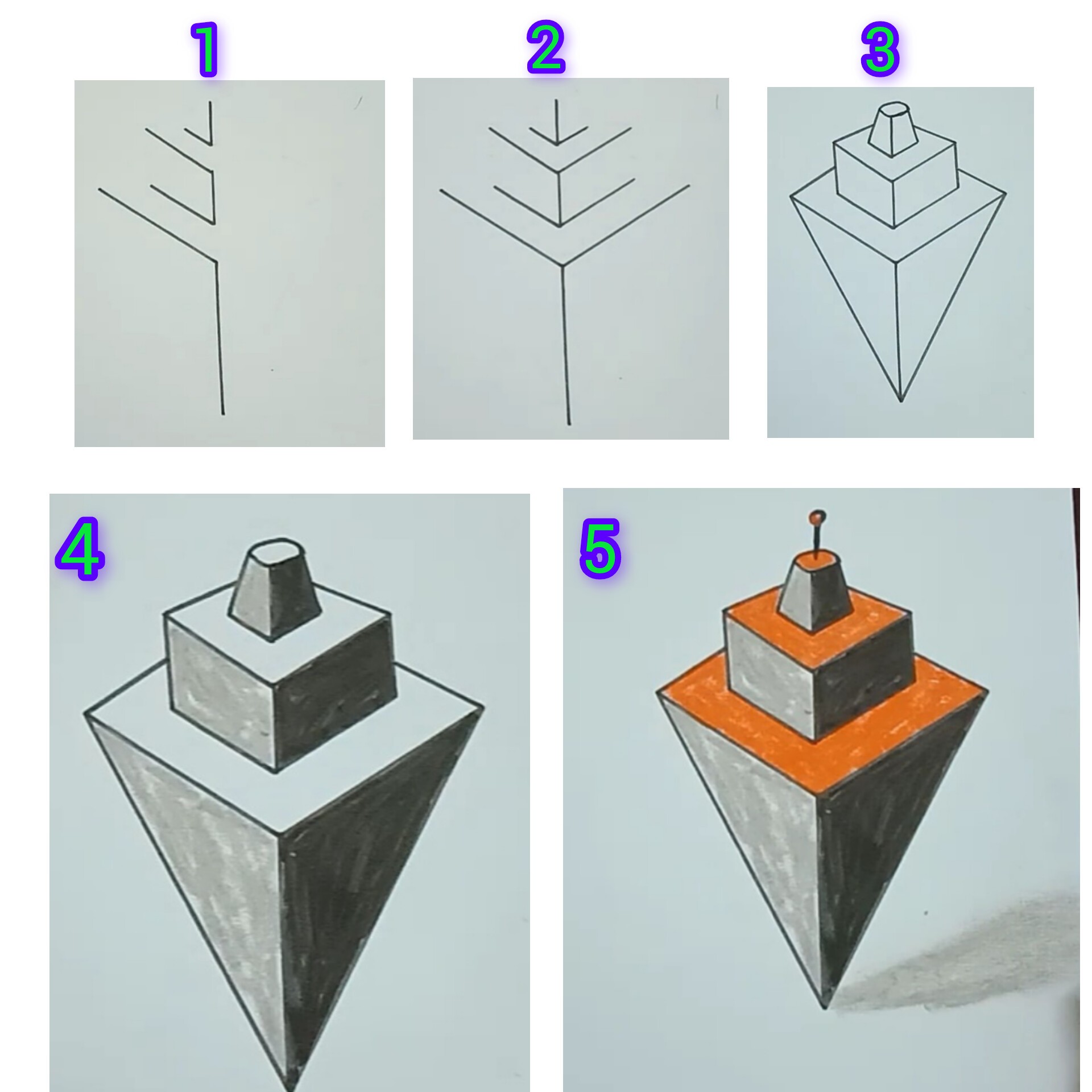 1

2

3

4

5