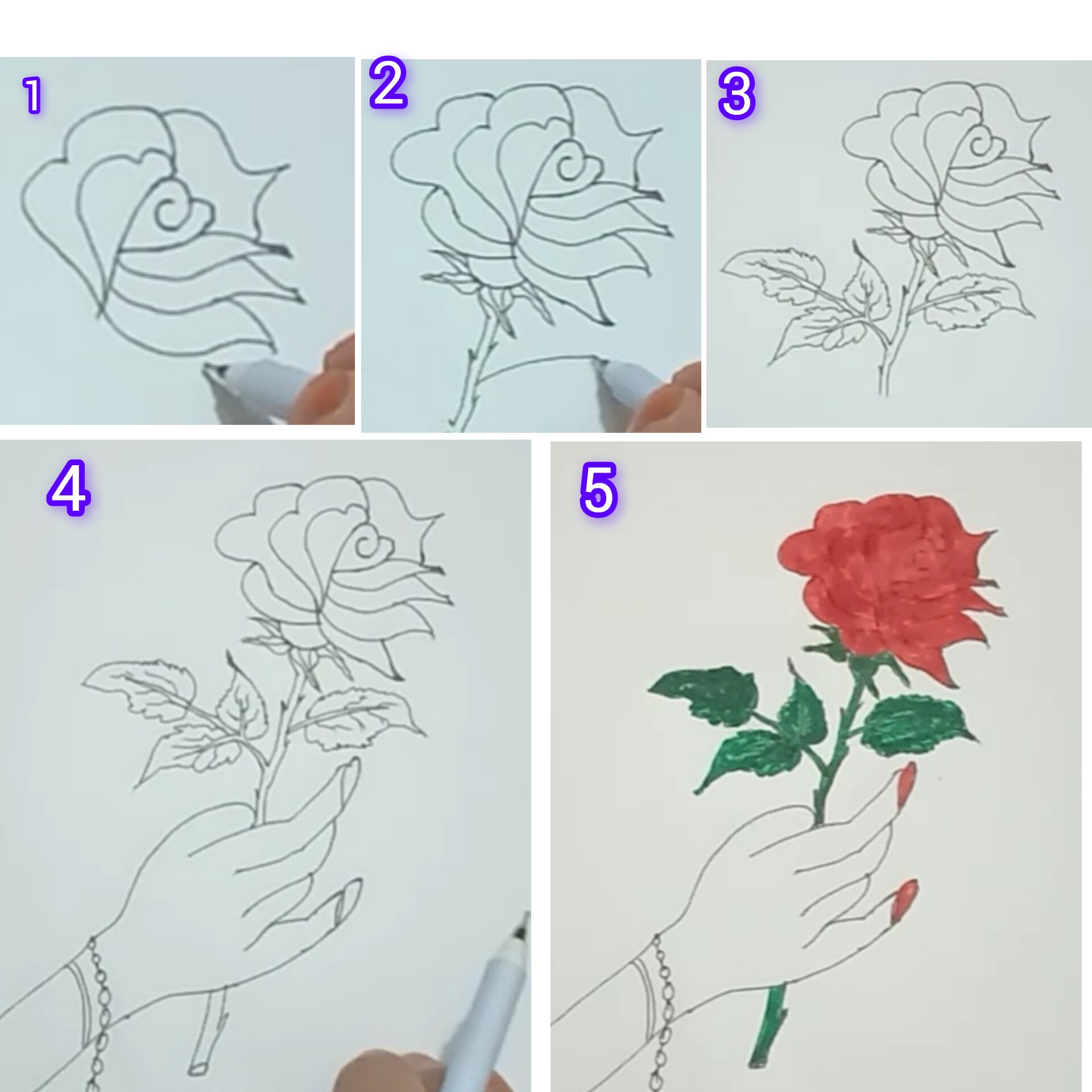 1

2

3

4

5