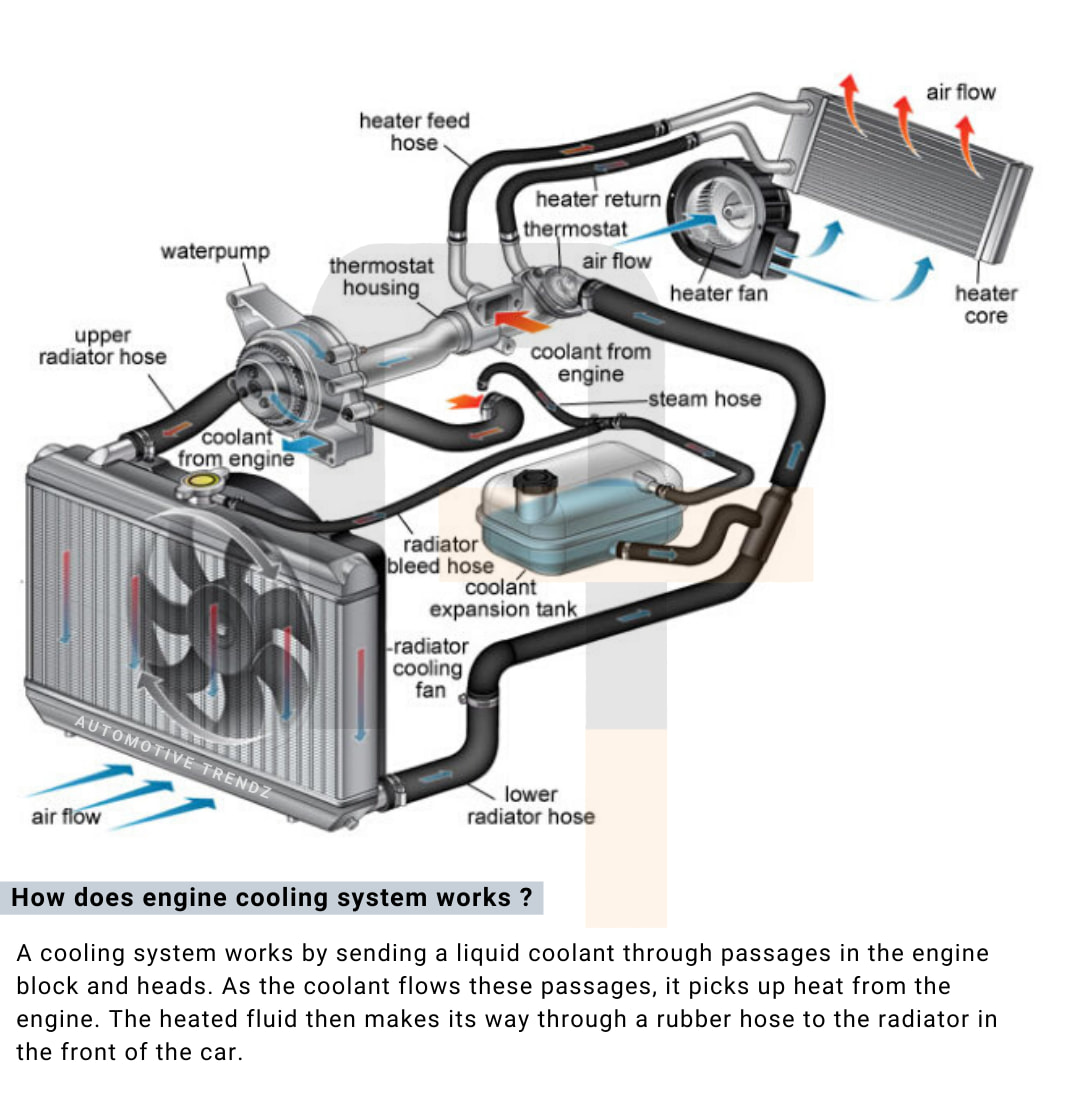 air flow

heater feed hose

heater return

thermostat

waterpump

thermostat housing

air flow

heater fan

heater core

upper radiator hose

coolant from engine

steam hose

coolant from engine

radiator bleed hose

coolant expansion tank

radiator cooling fan

AUTOMOTIVE TRENDZ

air flow

lower radiator hose

How does engine cooling system works ?

A cooling system works by sending a liquid coolant through passages in the engine block and heads. As the coolant flows these passages, it picks up heat from the engine. The heated fluid then makes its way through a rubber hose to the radiator in the front of the car.