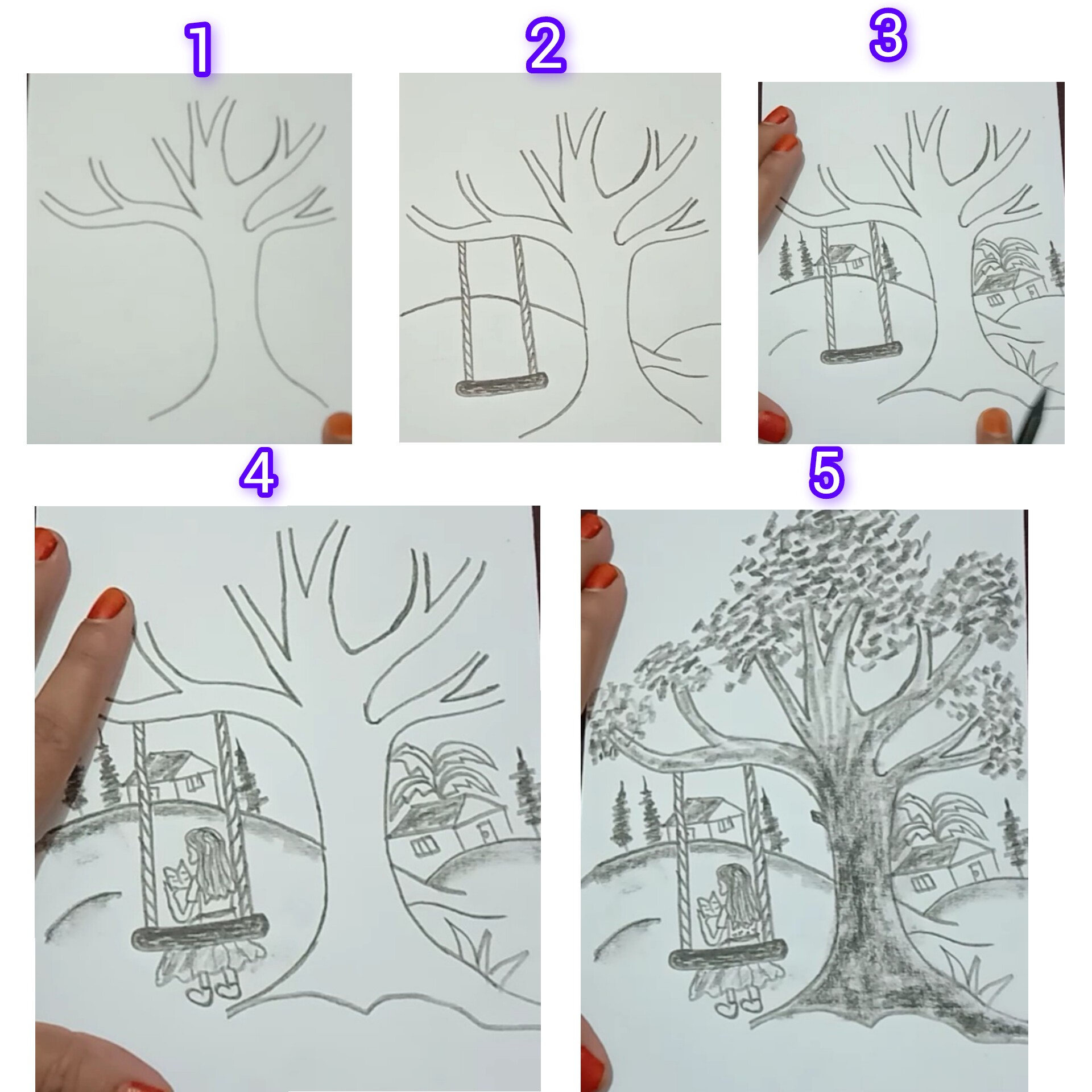 1

2

3

4

5