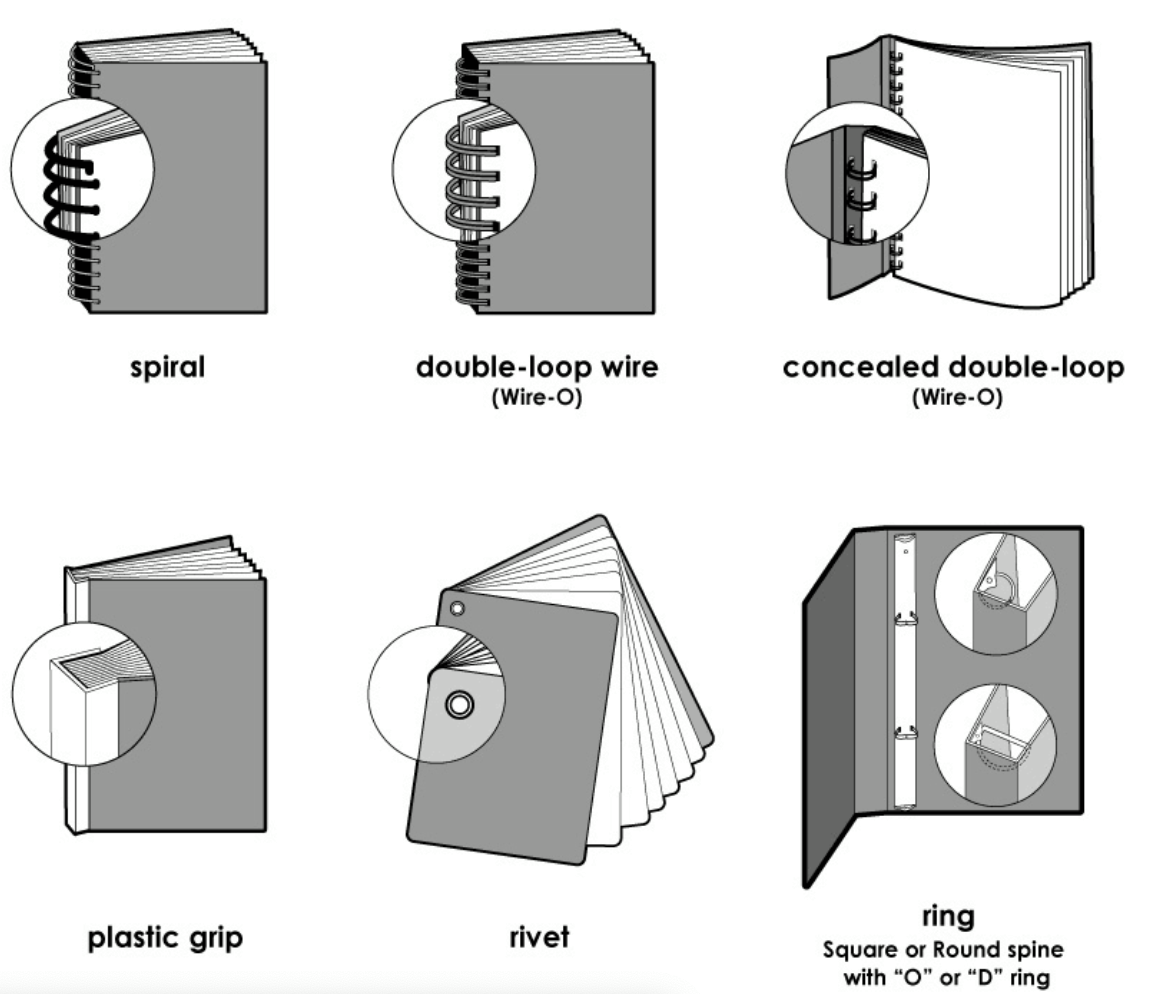 spiral

double-loop wire
(Wire-O)

concealed double-loop
(Wire-O)

plastic grip

rivet

ring
Square or Round spine with "O" or "D" ring