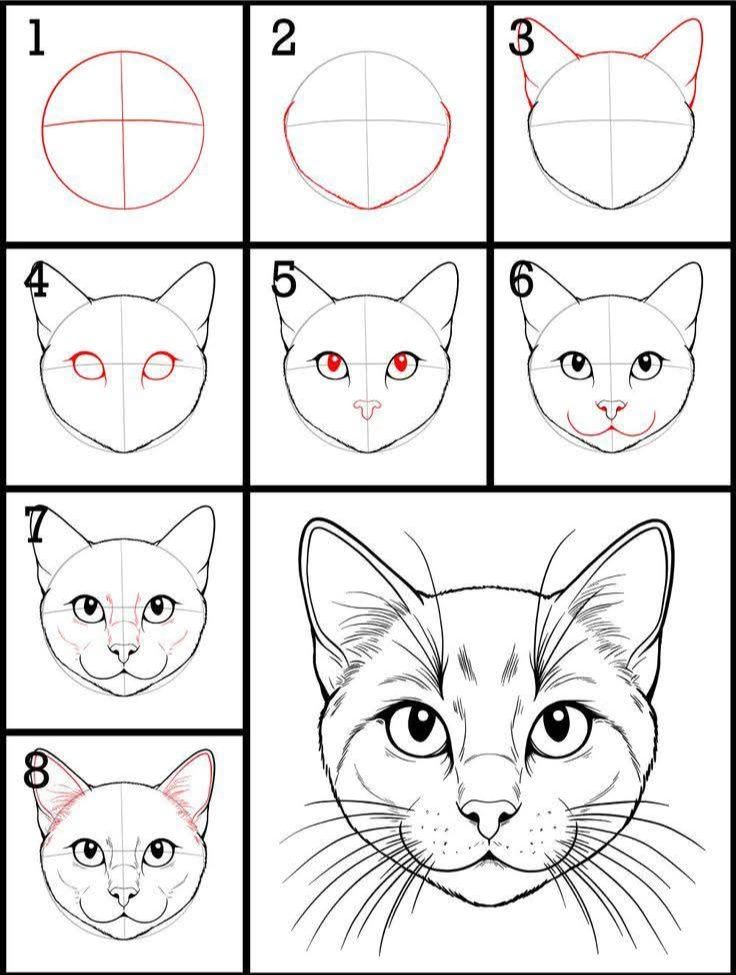 1

2

3

4

5

6

7

8