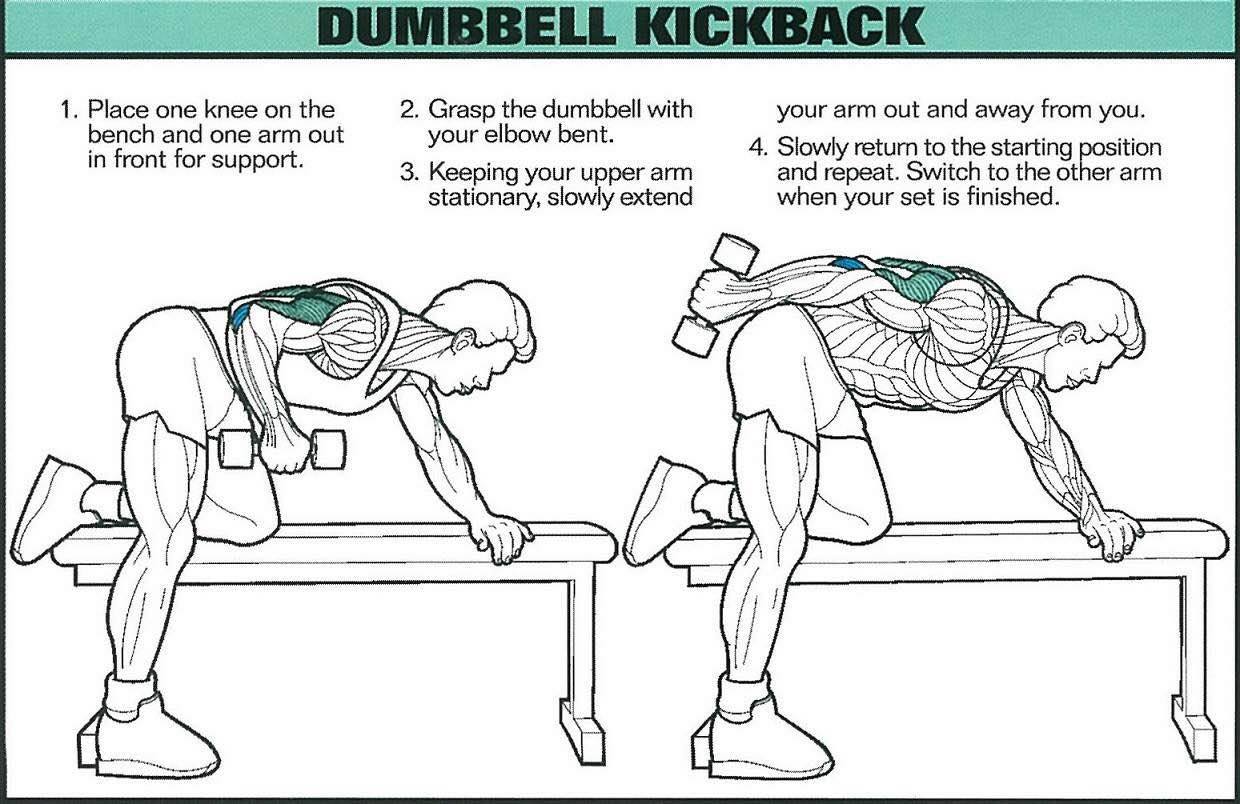 DUMBBELL KICKBACK

1. Place one knee on the bench and one arm out in front for support.

2. Grasp the dumbbell with your elbow bent.

3. Keeping your upper arm stationary, slowly extend your arm out and away from you.

4. Slowly return to the starting position and repeat. Switch to the other arm when your set is finished.