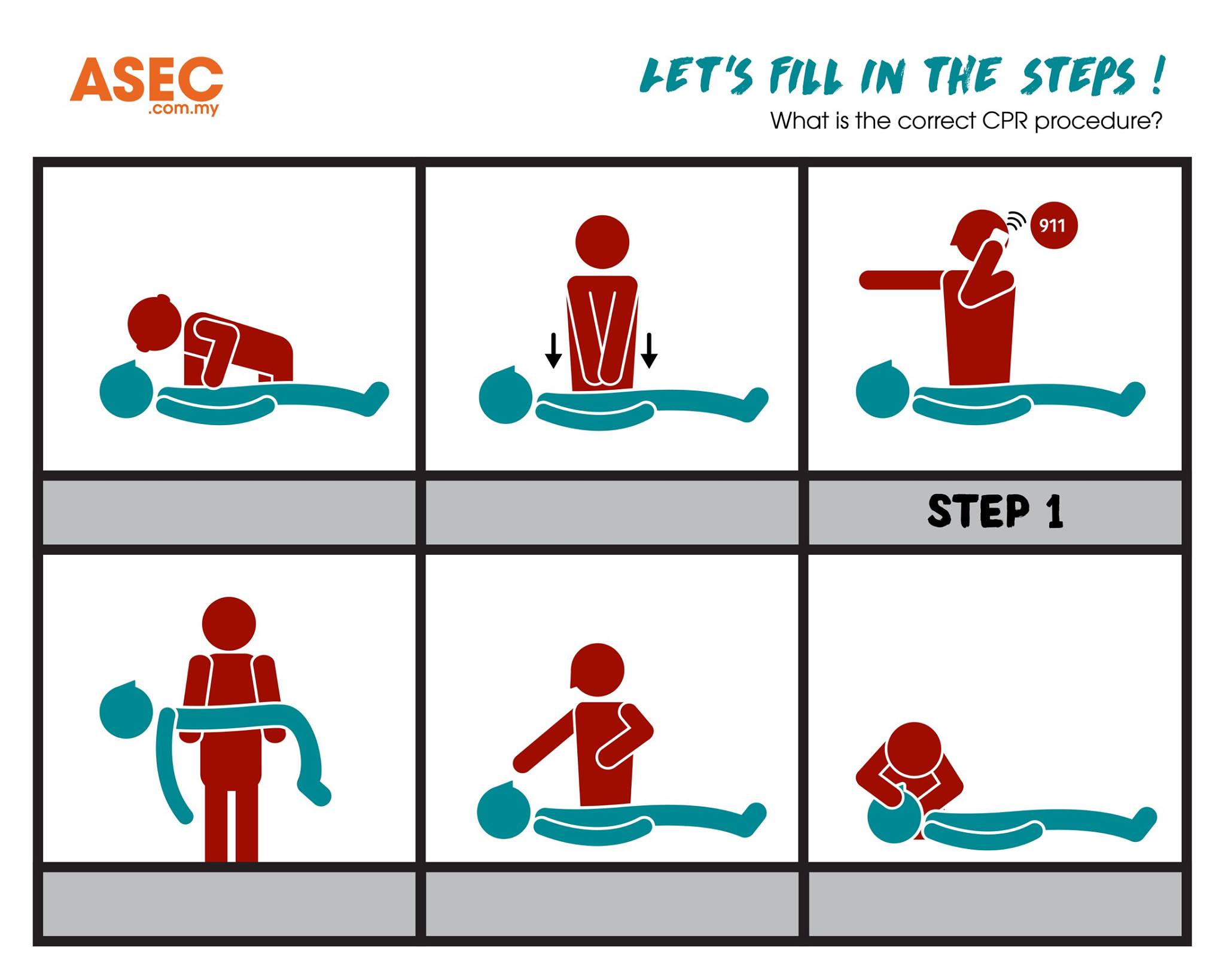 ASEC
.com.my

LET'S FILL IN THE STEPS !
What is the correct CPR procedure?

911

STEP 1