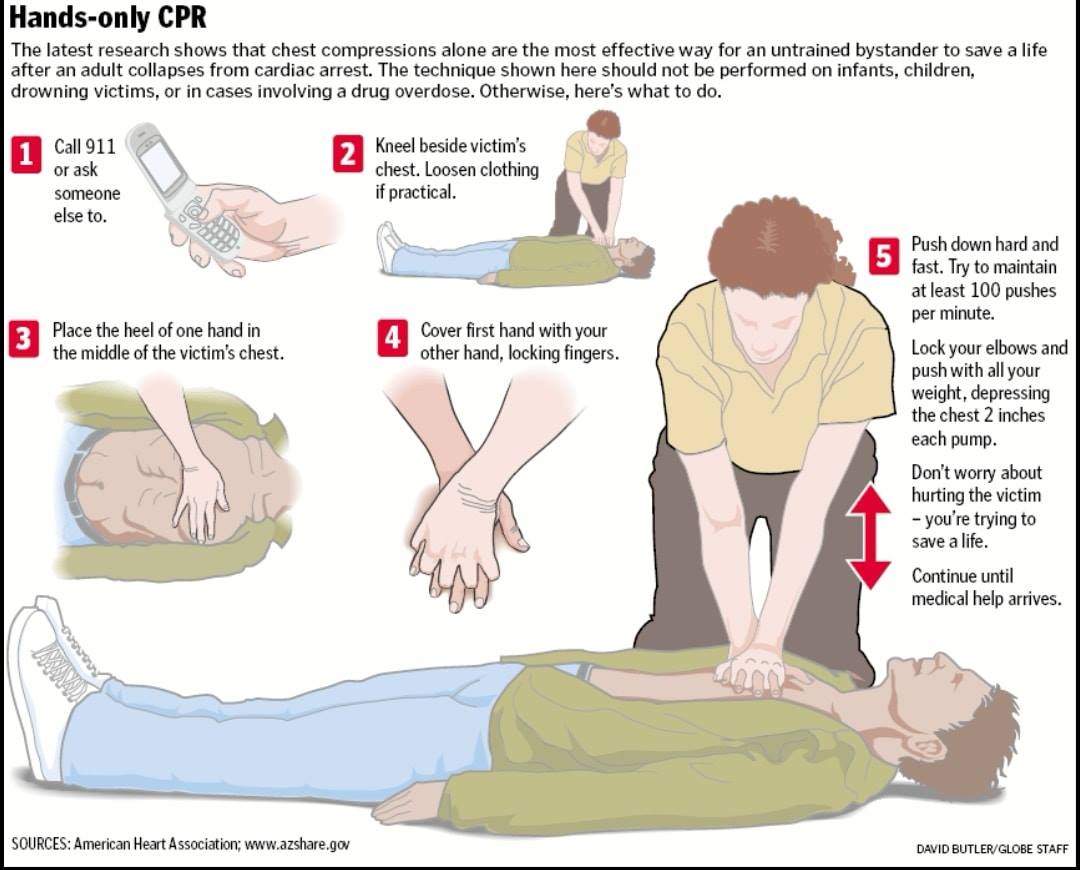 Hands-only CPR

The latest research shows that chest compressions alone are the most effective way for an untrained bystander to save a life after an adult collapses from cardiac arrest. The technique shown here should not be performed on infants, children, drowning victims, or in cases involving a drug overdose. Otherwise, here's what to do.

1 Call 911 or ask someone else to.

2 Kneel beside victim's chest. Loosen clothing if practical.

3 Place the heel of one hand in the middle of the victim's chest.

4 Cover first hand with your other hand, locking fingers.

5 Push down hard and fast. Try to maintain at least 100 pushes per minute.

Lock your elbows and push with all your weight, depressing the chest 2 inches each pump.

Don't worry about hurting the victim – you're trying to save a life.

Continue until medical help arrives.

SOURCES: American Heart Association; www.azshare.gov

DAVID BUTLER/GLOBE STAFF