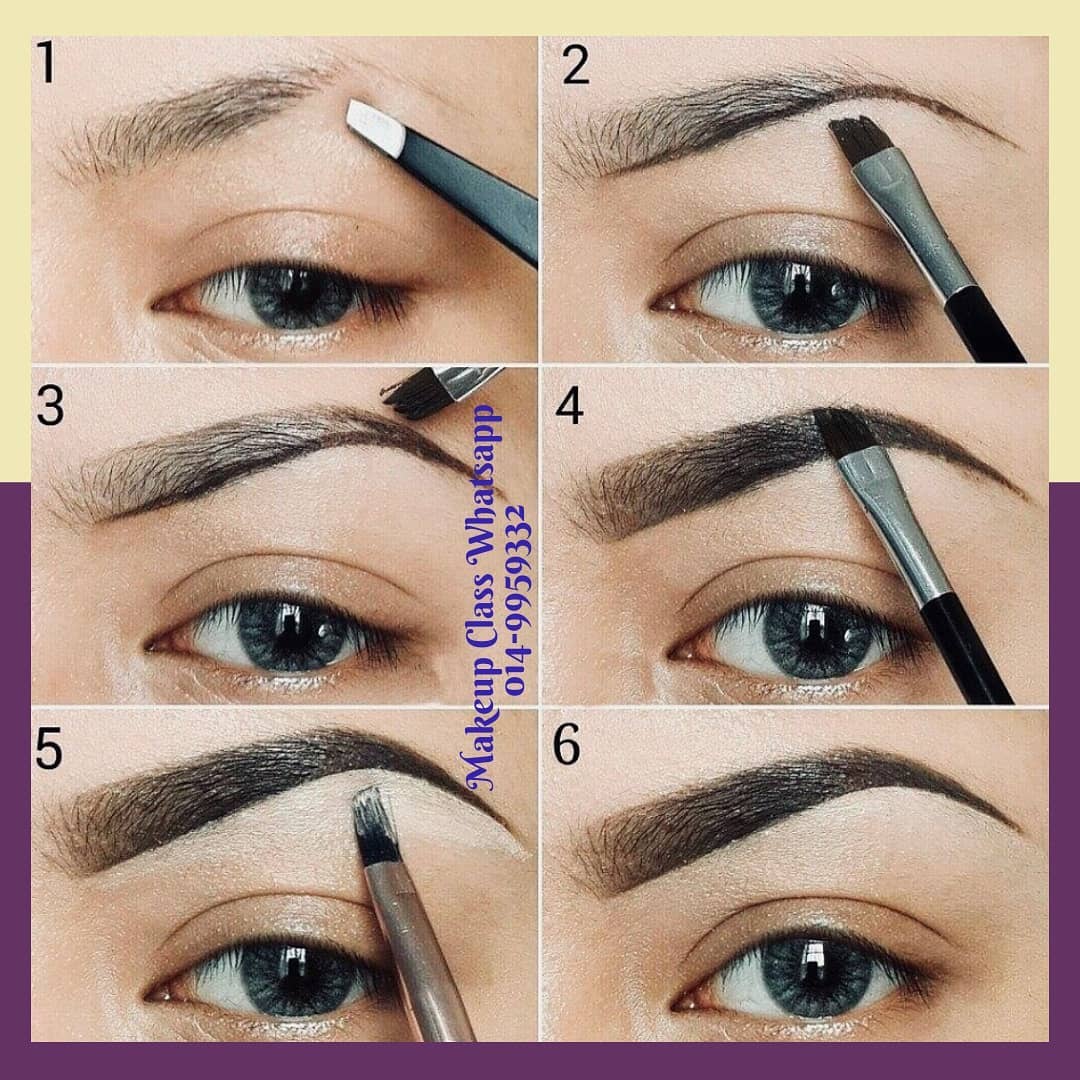 1

2

3

4

5

6

Makeup Class Whatsapp
014-9959332