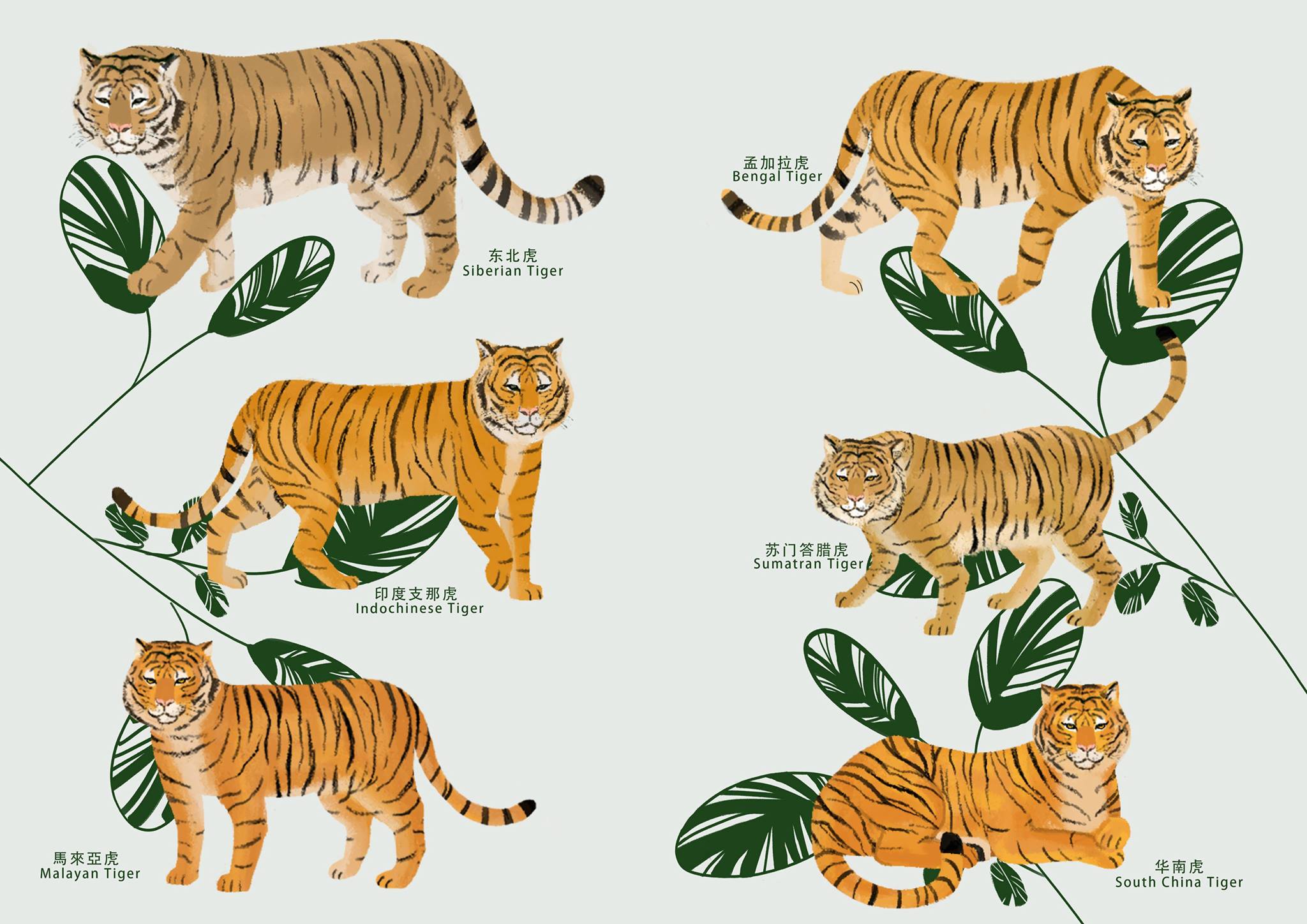 东北虎
Siberian Tiger

印度支那虎
Indochinese Tiger

馬來亞虎
Malayan Tiger

孟加拉虎
Bengal Tiger

苏门答腊虎
Sumatran Tiger

华南虎
South China Tiger