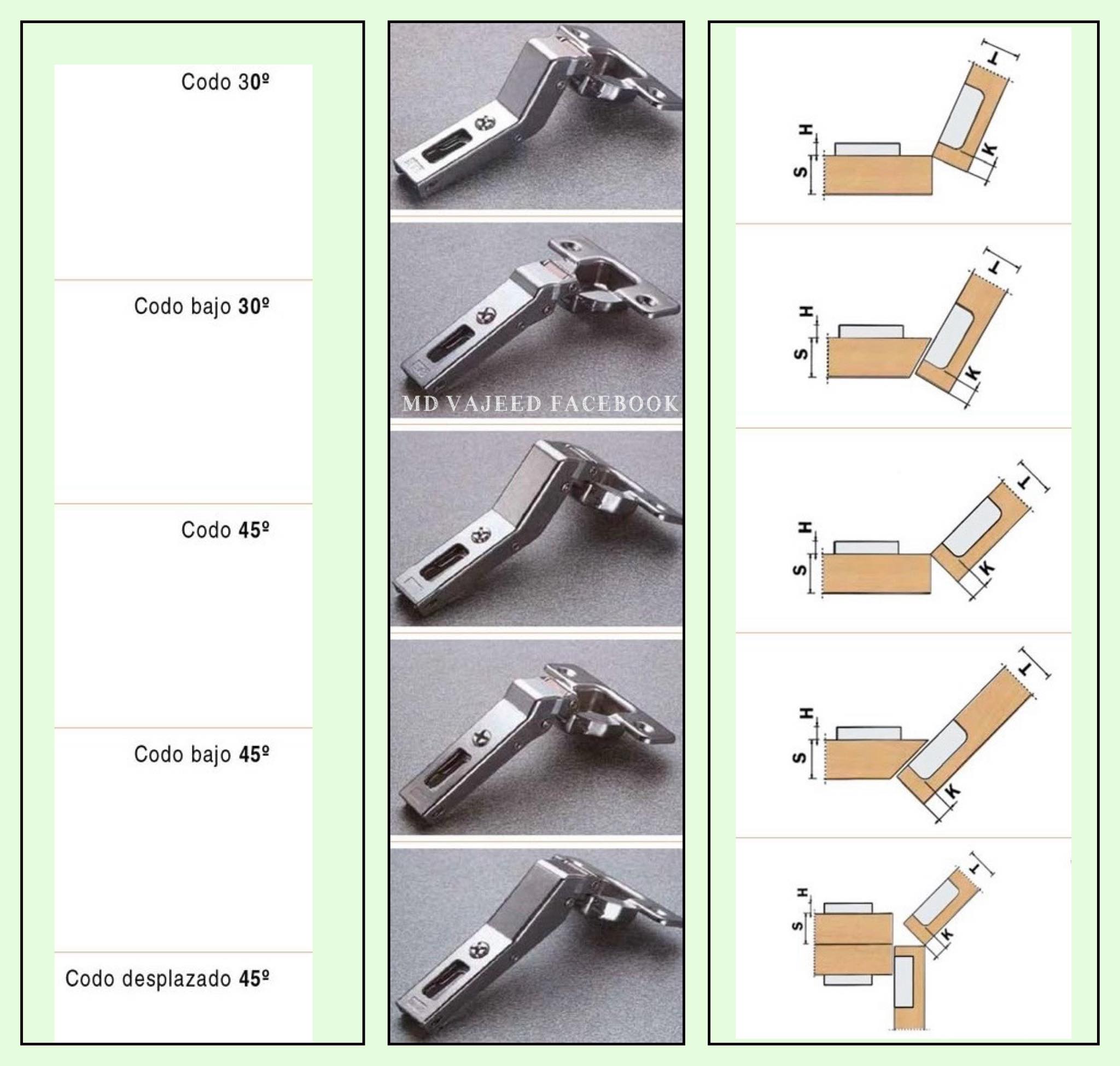 Codo 30º

Codo bajo 30º

Codo 45º

Codo bajo 45º

Codo desplazado 45º

MD VAJEED FACEBOOK

H
S
T
K

H
S
T
K

H
S
T
K

H
S
T
K

H
S
T
K