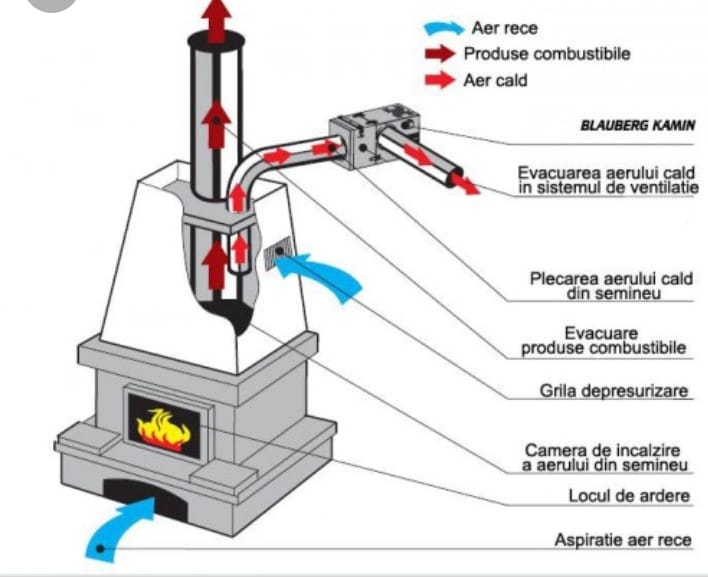 Aer rece
Produse combustibile
Aer cald

BLAUBERG KAMIN

Evacuarea aerului cald in sistemul de ventilatie

Plecarea aerului cald din semineu

Evacuare produse combustibile

Grila depresurizare

Camera de incalzire a aerului din semineu

Locul de ardere

Aspiratie aer rece