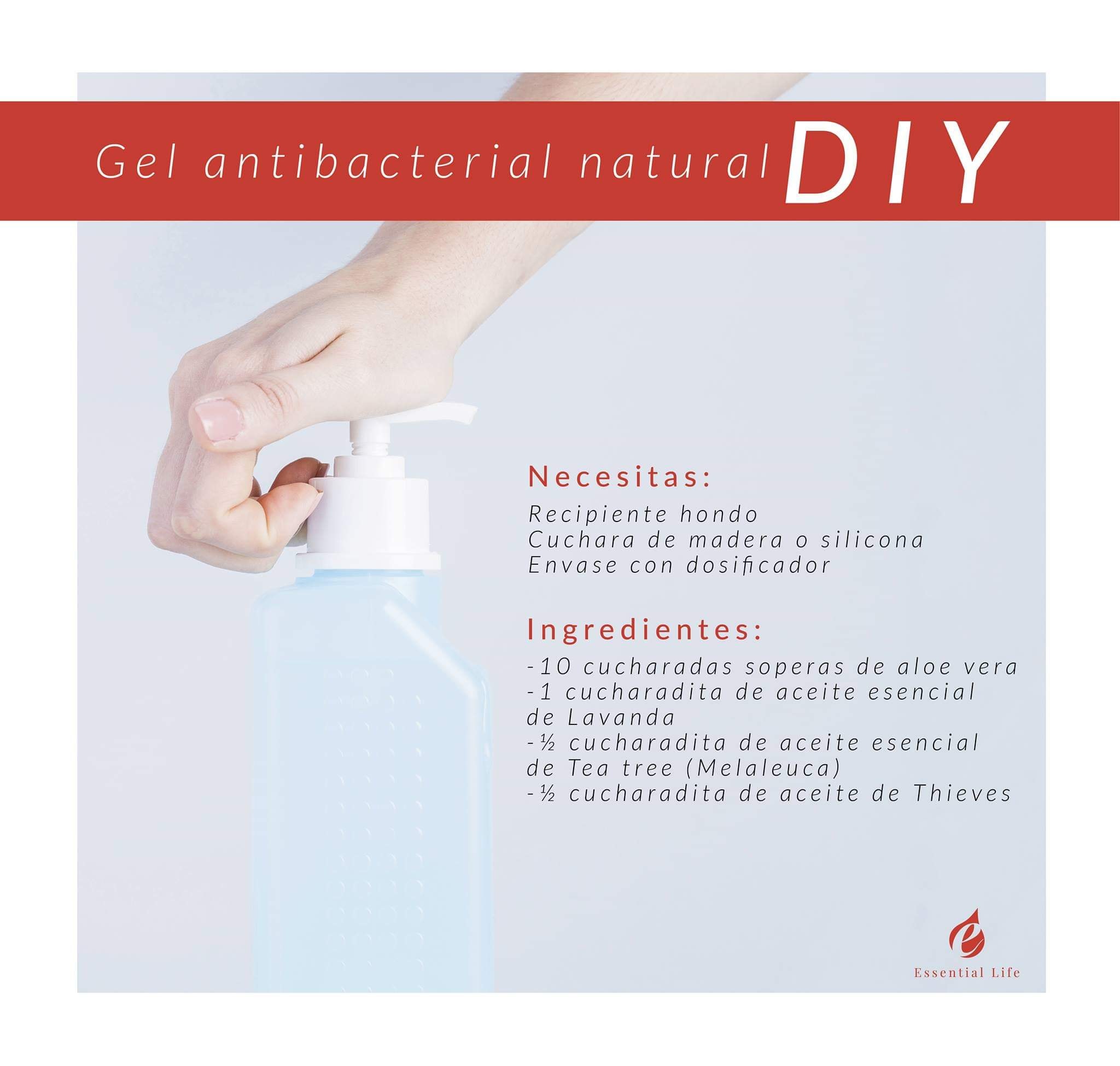 Gel antibacterial natural DIY

Necesitas:

Recipiente hondo
Cuchara de madera o silicona
Envase con dosificador

Ingredientes:

-10 cucharadas soperas de aloe vera
-1 cucharadita de aceite esencial de Lavanda
-½ cucharadita de aceite esencial de Tea tree (Melaleuca)
-½ cucharadita de aceite de Thieves

Essential Life